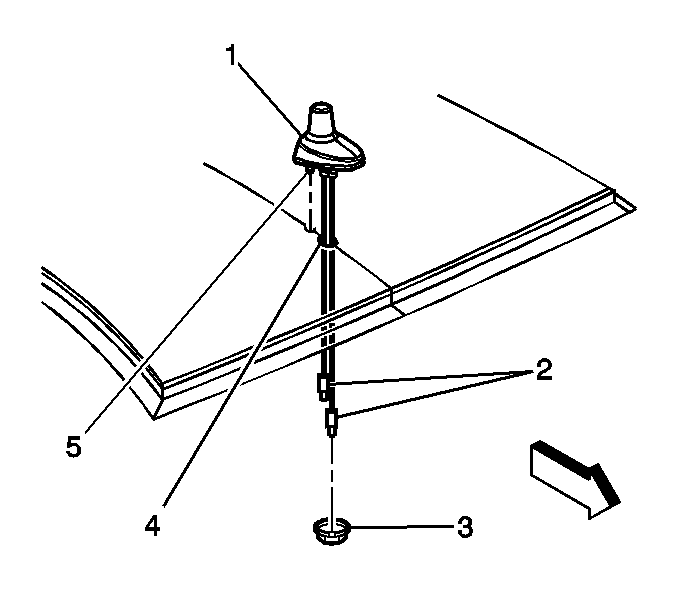 1
2
5
4
3