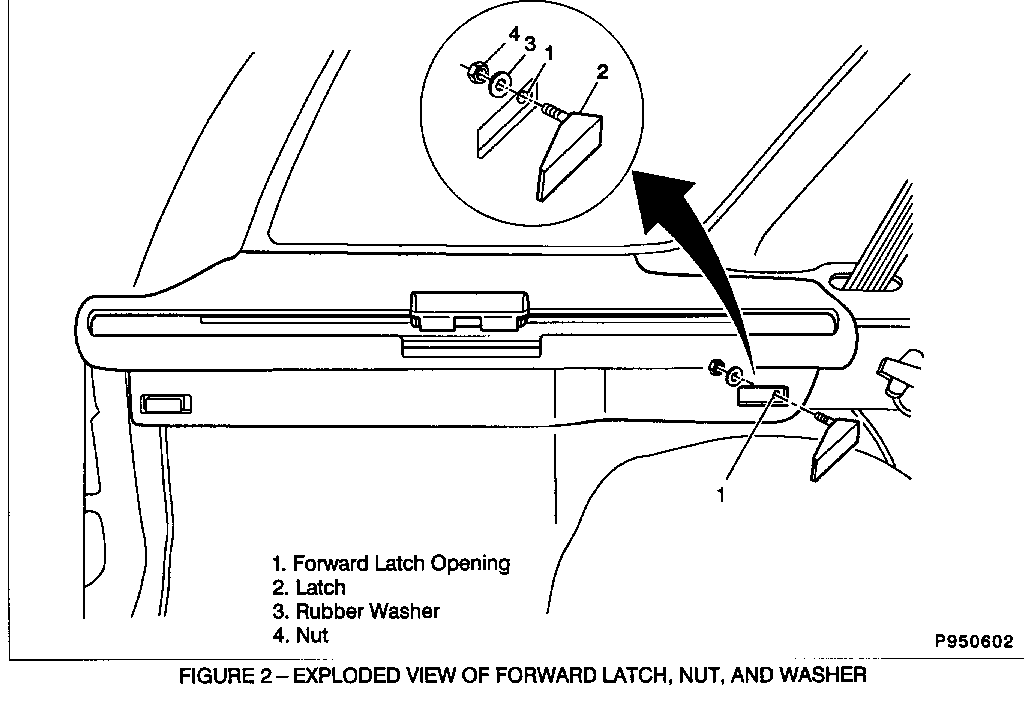 4 3 1 2

1

1. Forward Latch Opening
2. Latch
3. Rubber Washer
4. Nut

P950602

FIGURE 2 – EXPLODED VIEW OF FORWARD LATCH, NUT, AND WASHER