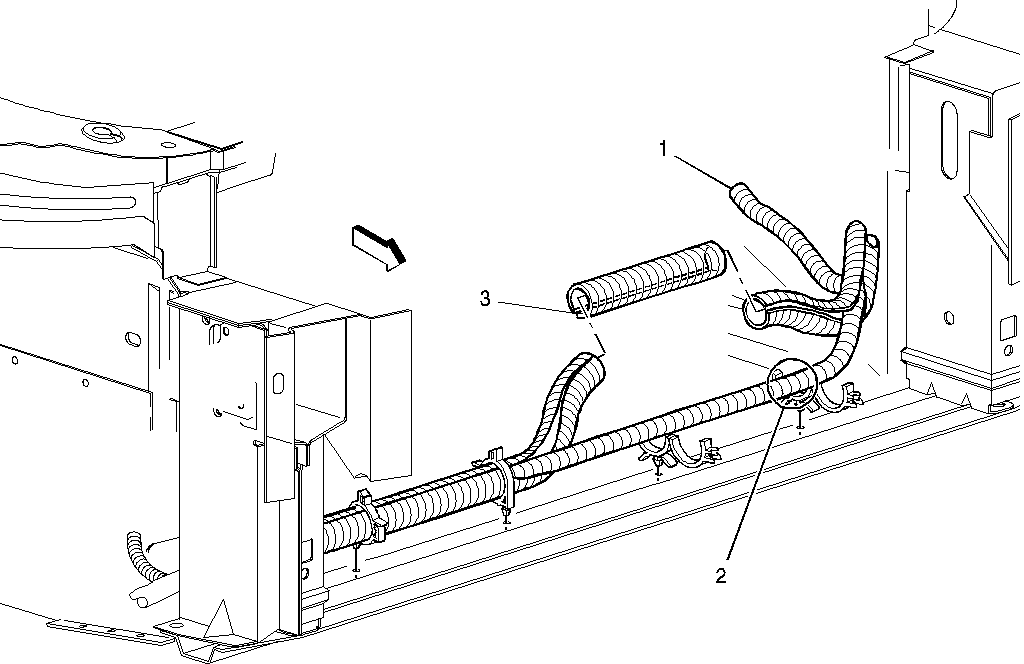 1

3

2