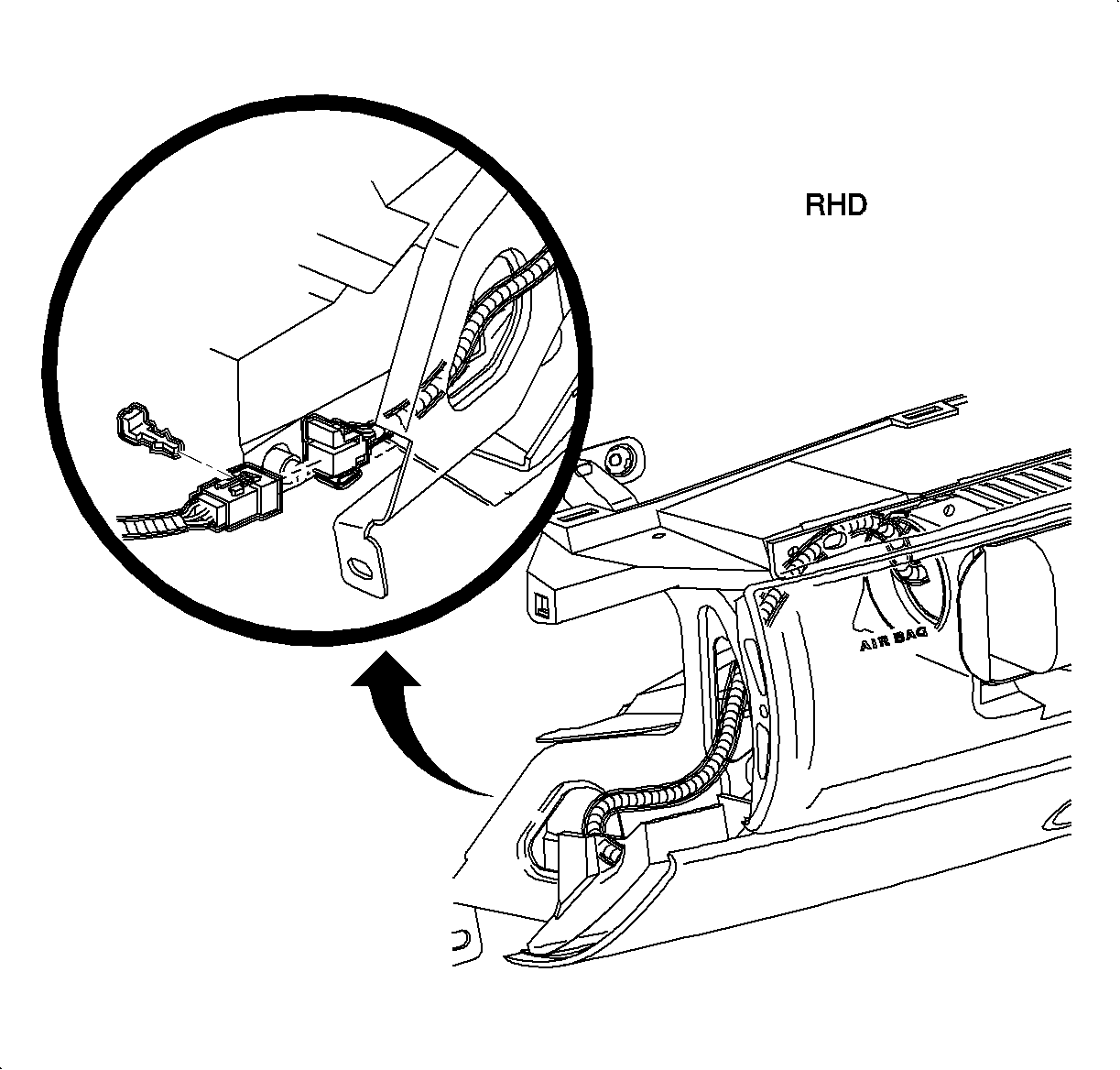 RHD

AIR BAG