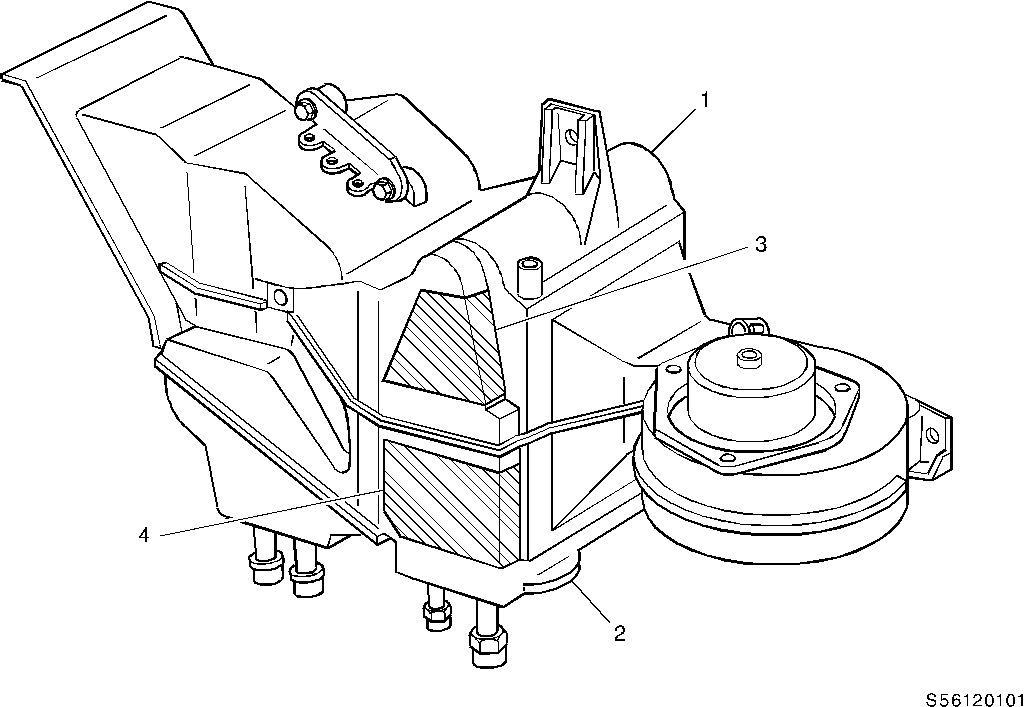 1
3
4
2
S56120101