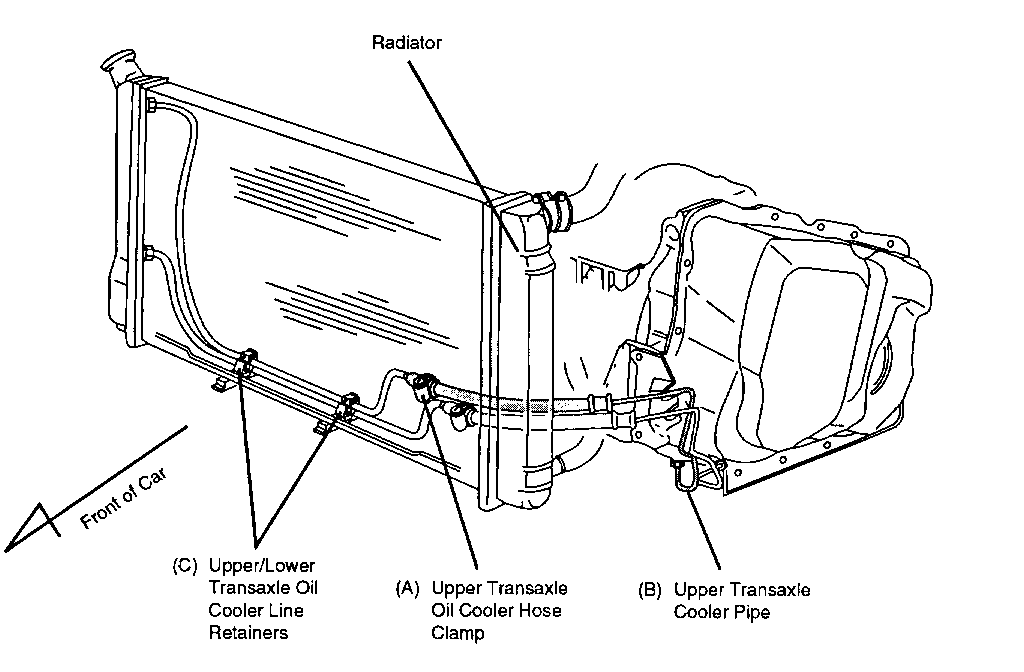 Radiator

Front of Car

(C) Upper/Lower Transaxle Oil Cooler Line Retainers

(A) Upper Transaxle Oil Cooler Hose Clamp

(B) Upper Transaxle Cooler Pipe