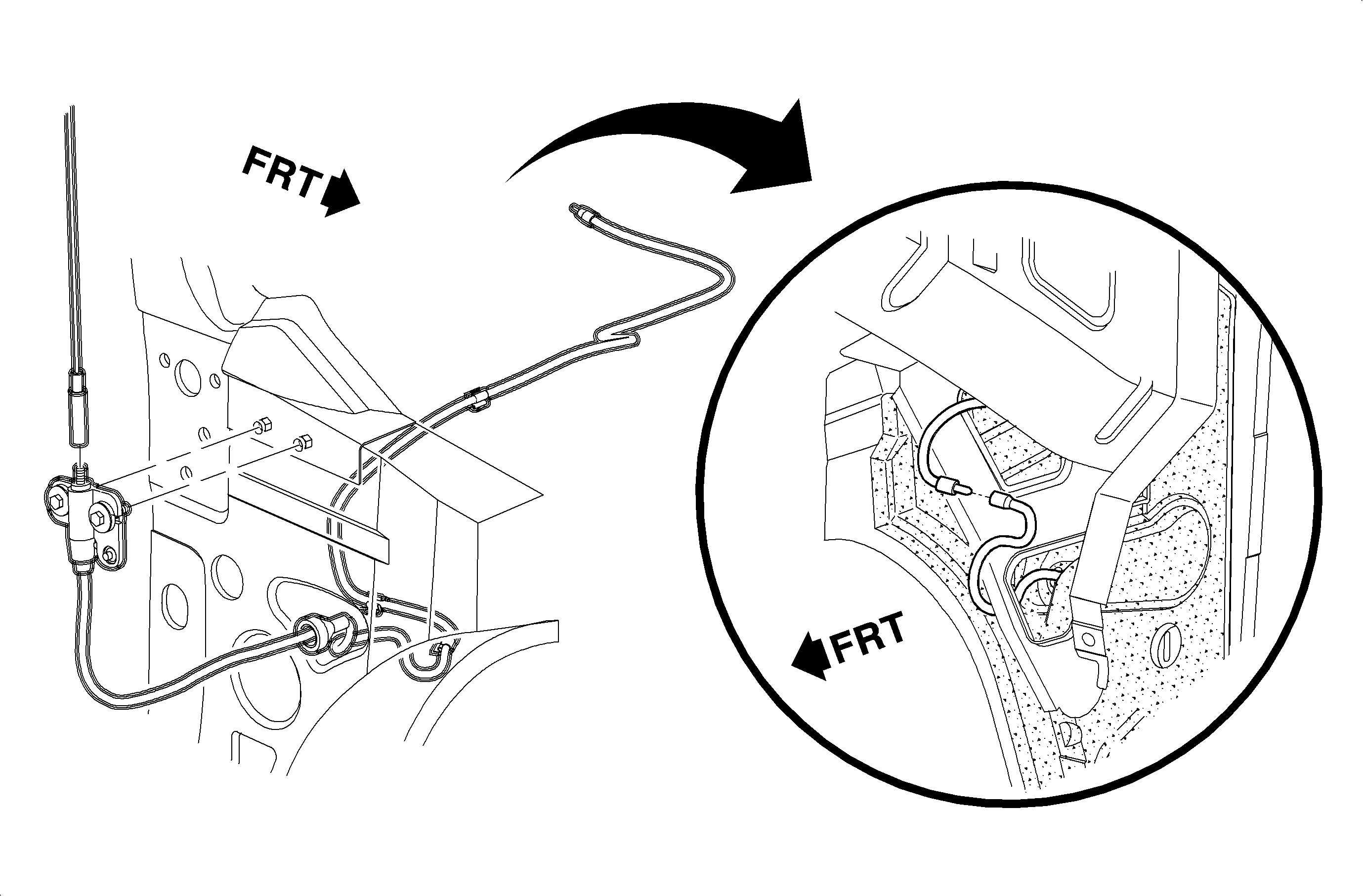 FRT

FRT