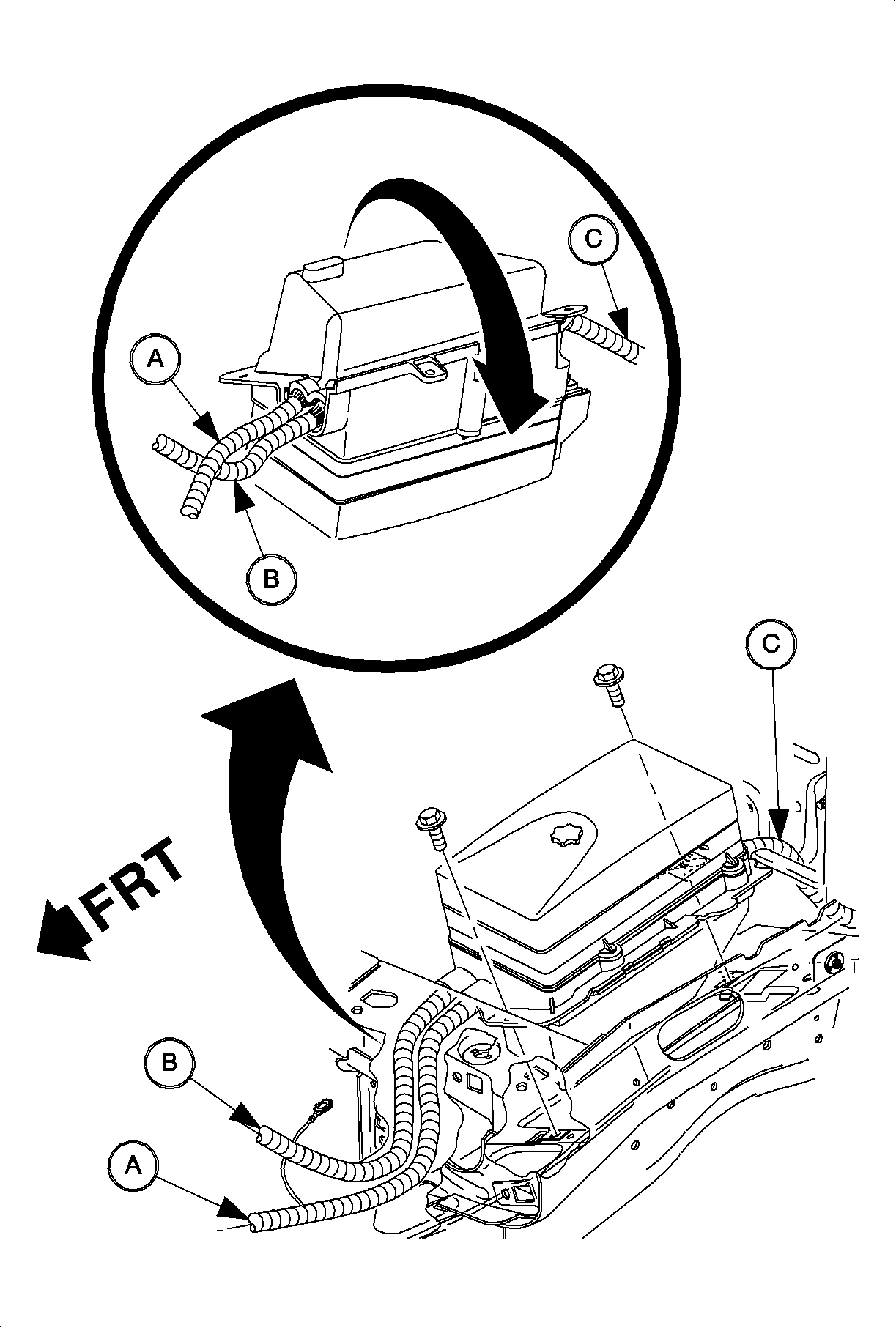 C
A
B
C
FRT
B
A