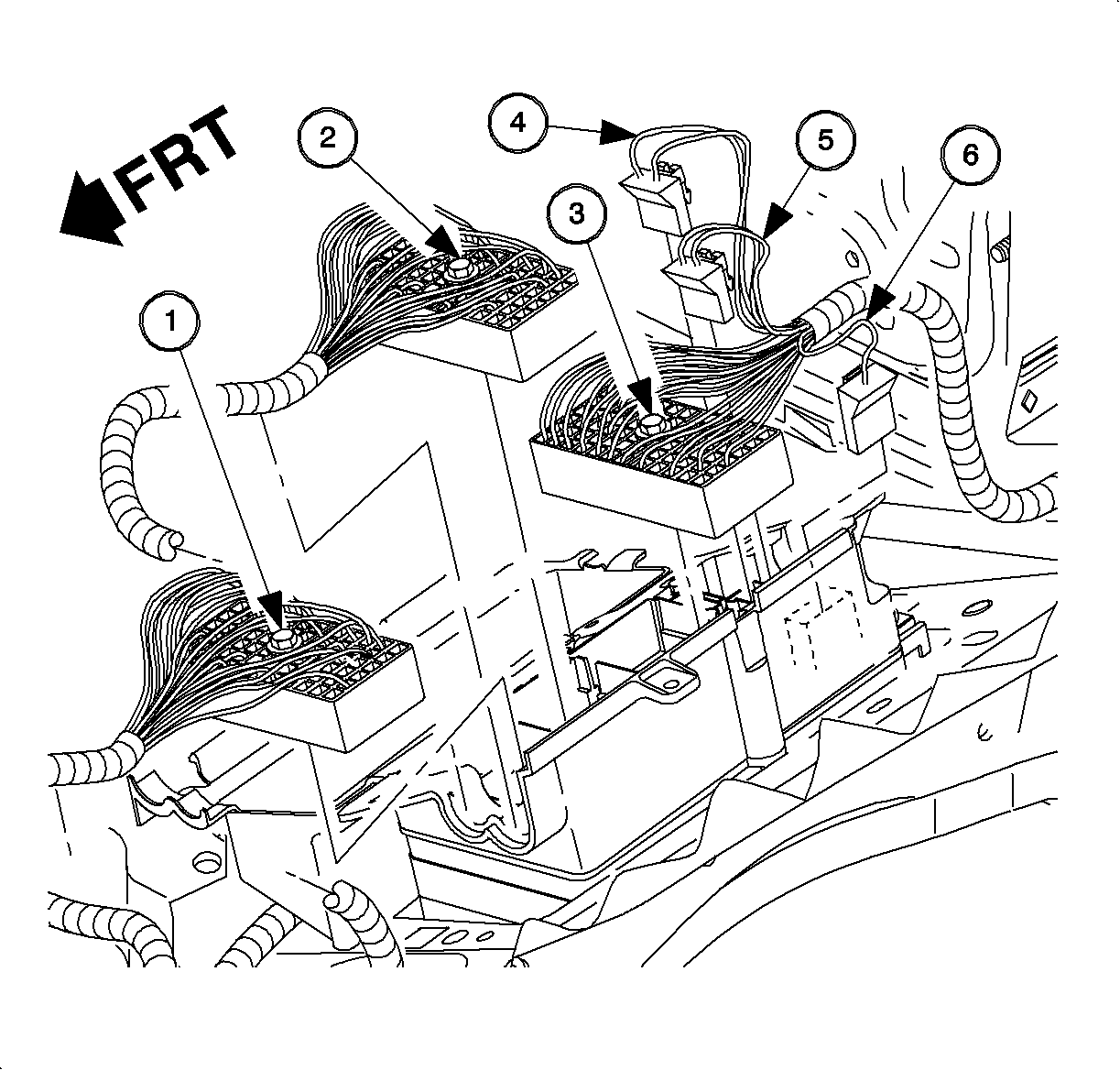 FRT
2
4
5
6
3
1