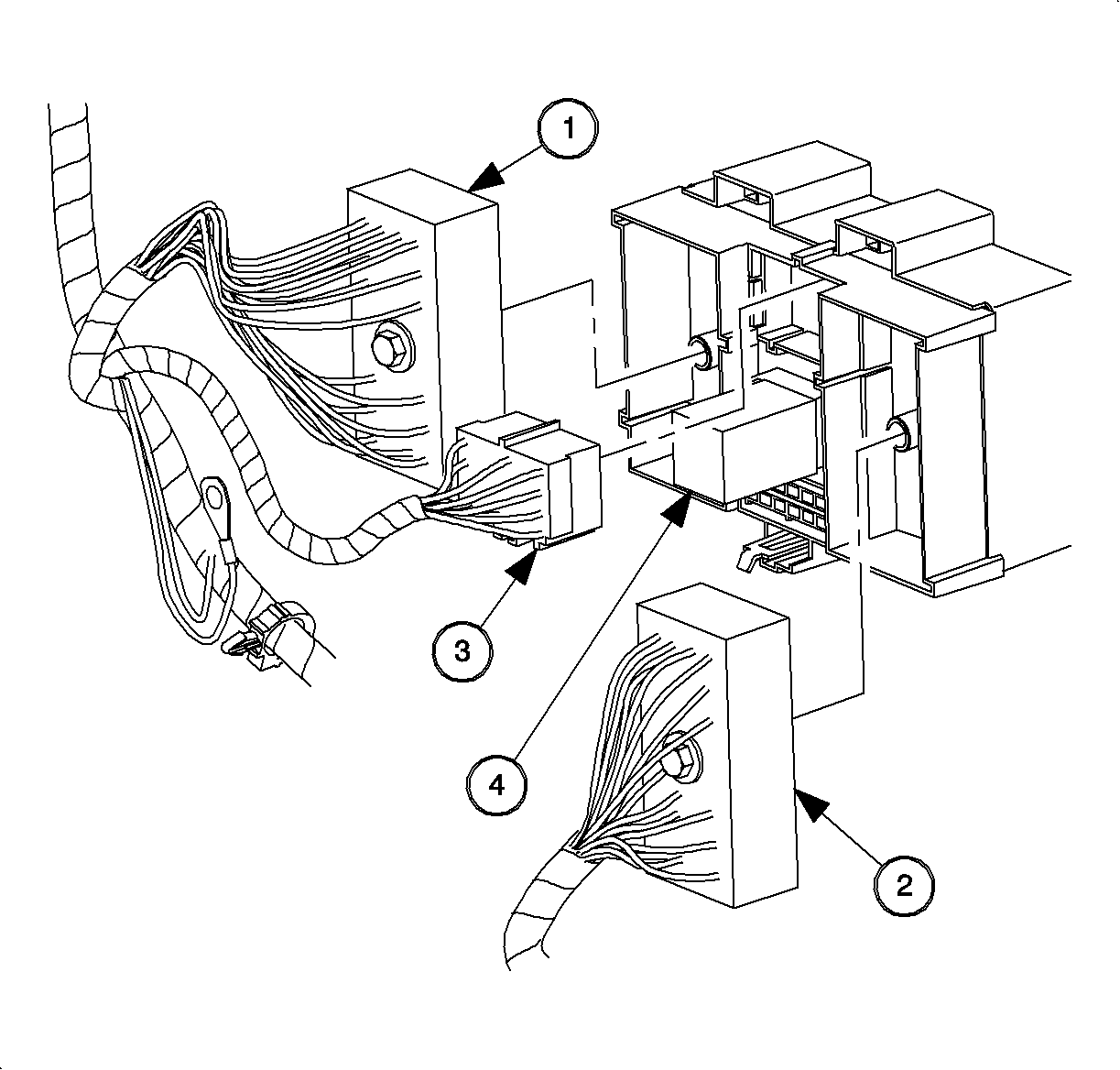 1
3
4
2