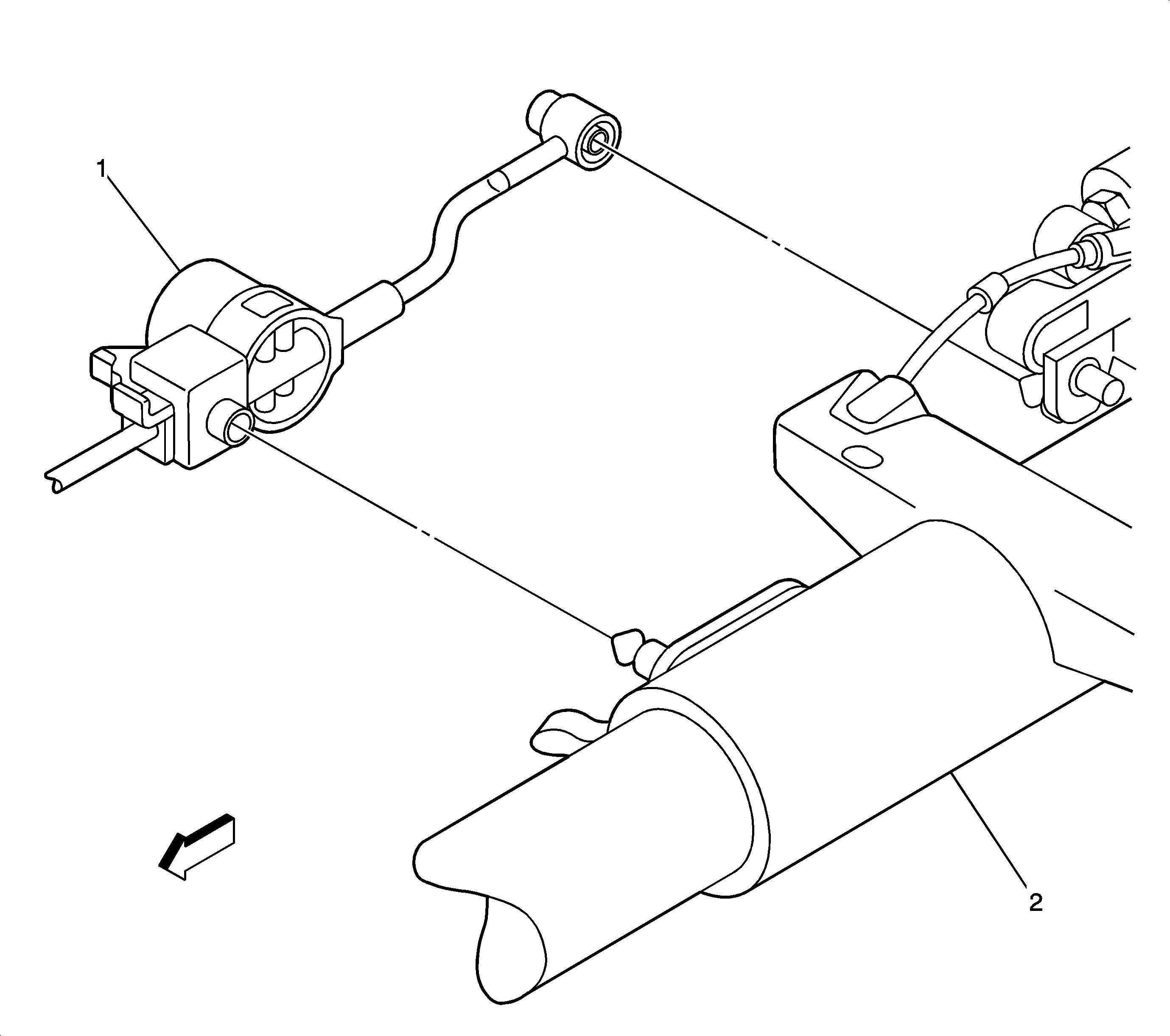 1

2