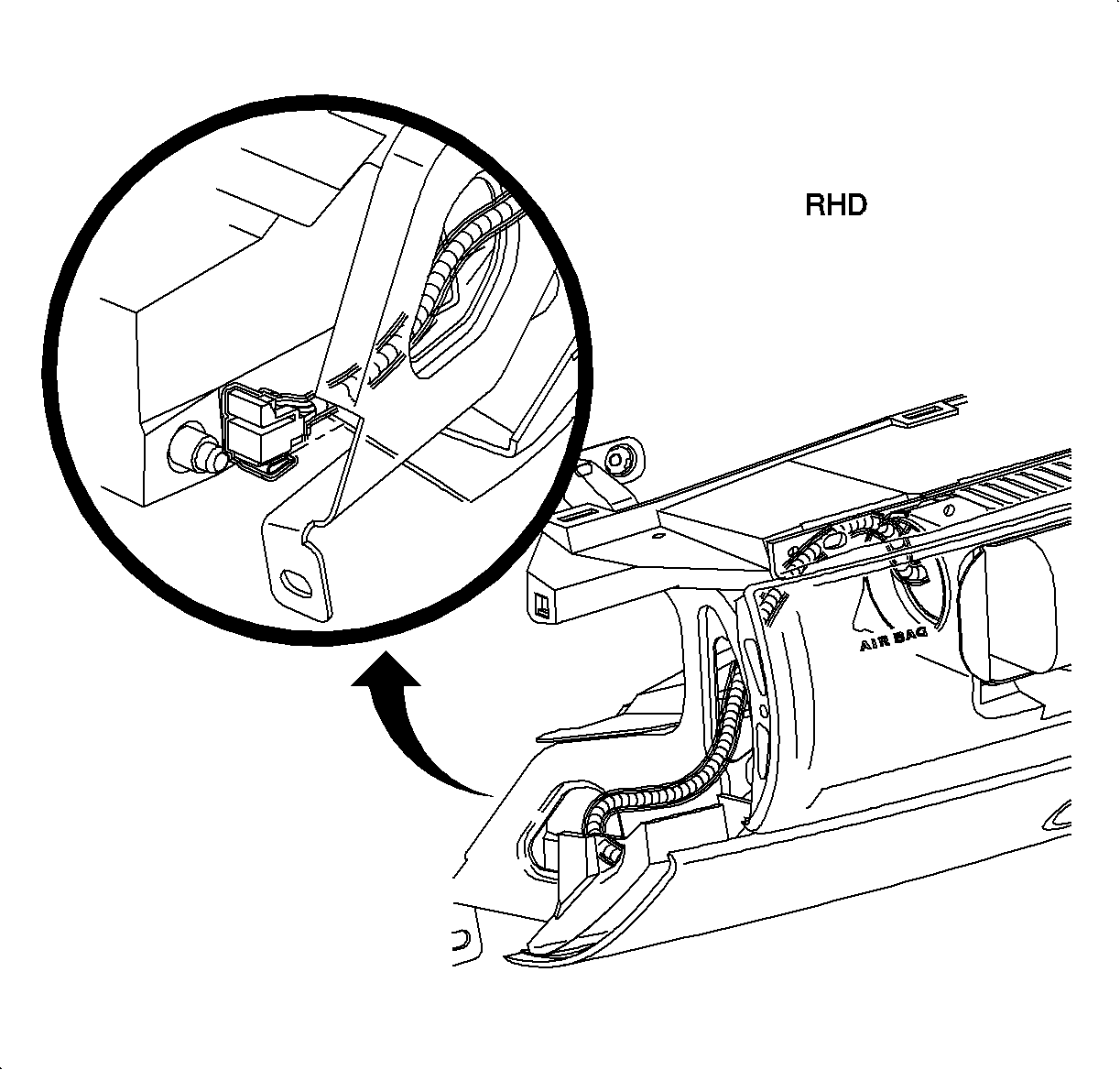 RHD

AIR BAG