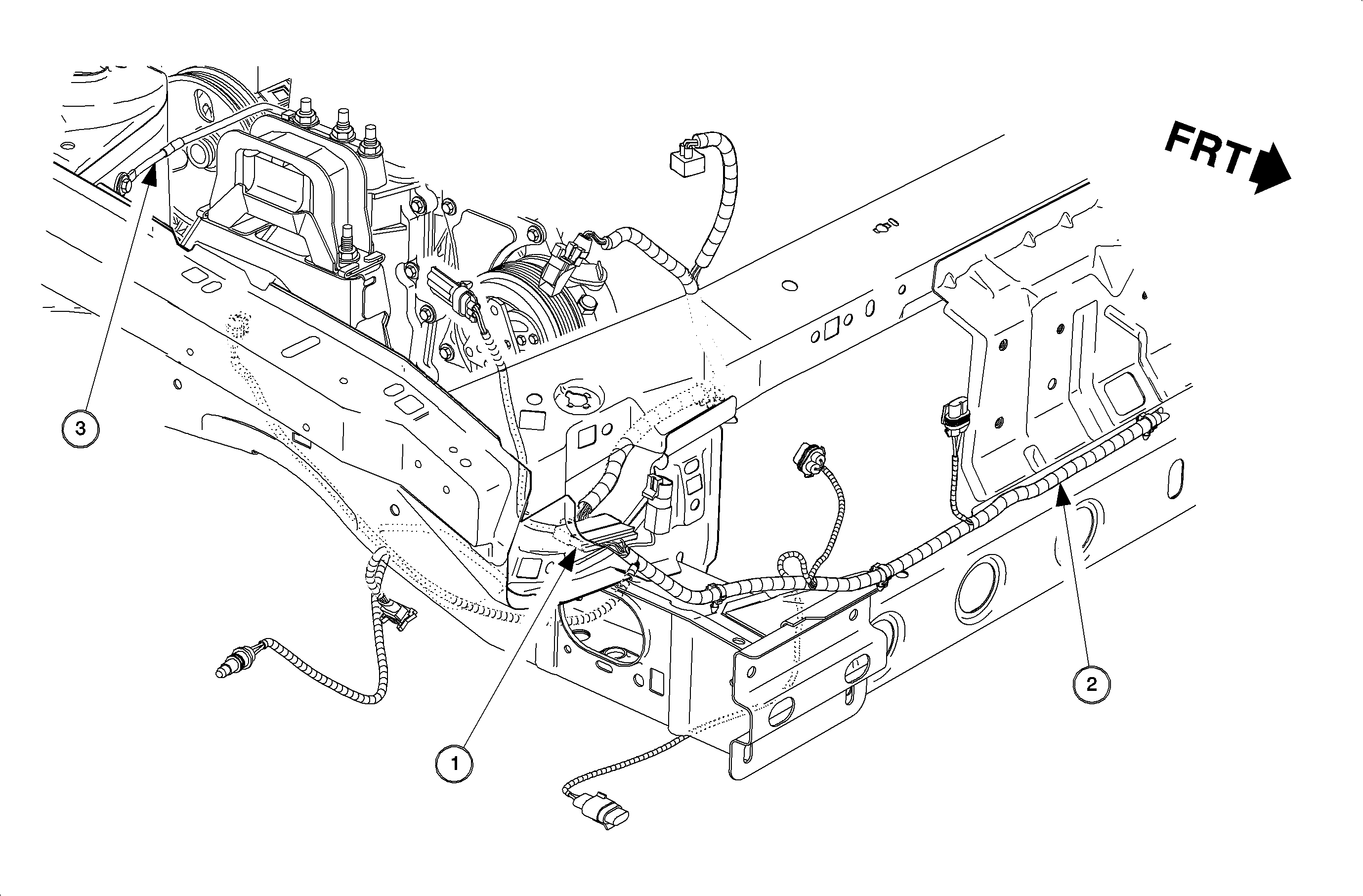 FRT

3

1

2