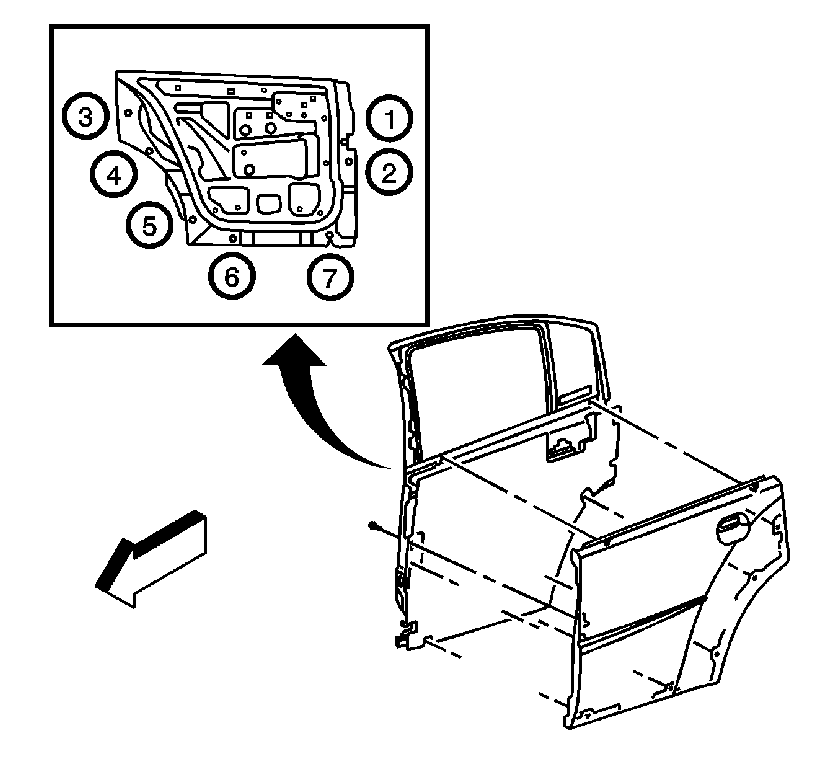 3
1
4
2
5
6
7