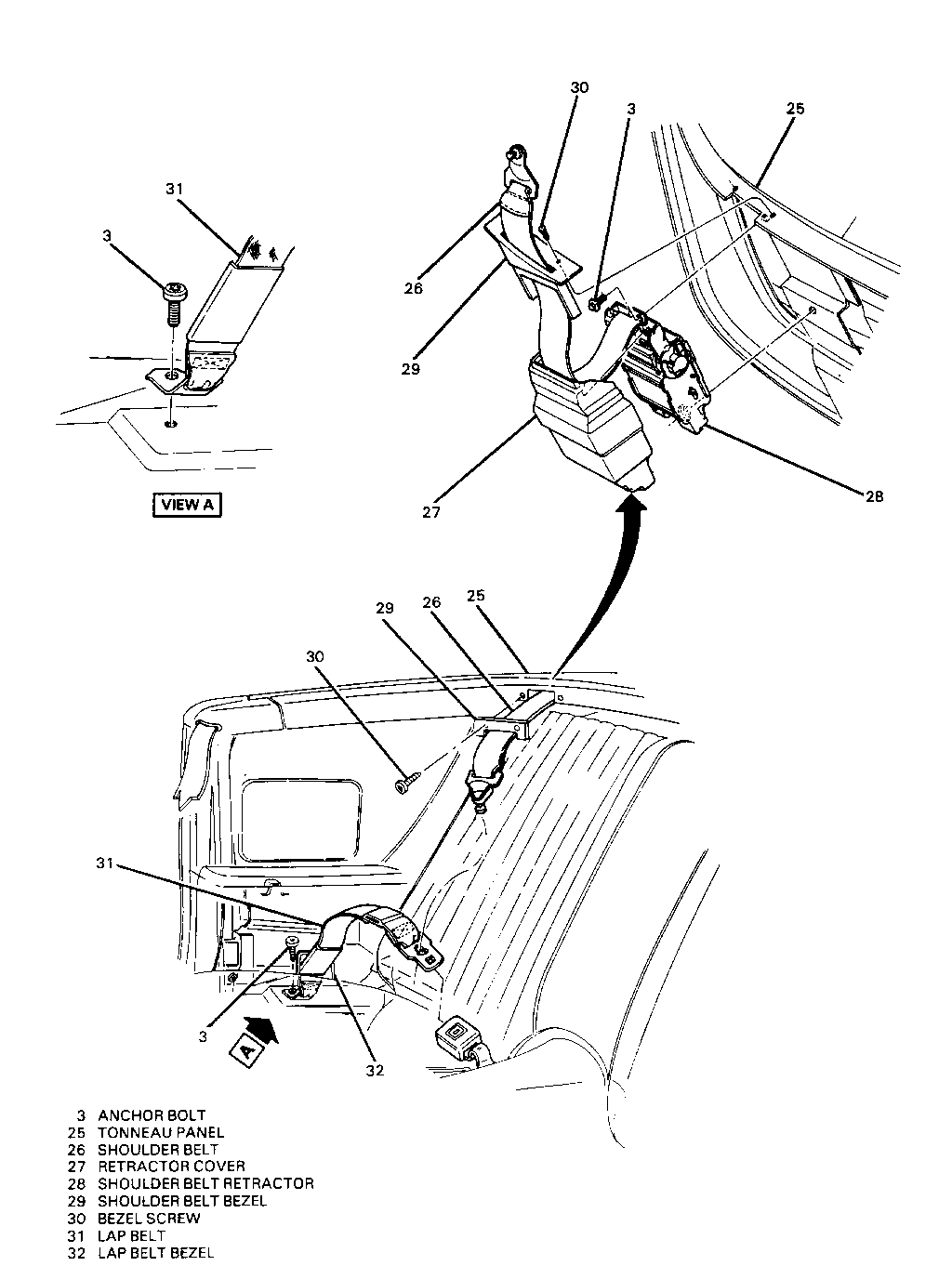 31
3
VIEW A

30
3
25
26
29
27
28

29
26
25
30

31
3
A
32

3 ANCHOR BOLT
25 TONNEAU PANEL
26 SHOULDER BELT
27 RETRACTOR COVER
28 SHOULDER BELT RETRACTOR
29 SHOULDER BELT BEZEL
30 BEZEL SCREW
31 LAP BELT
32 LAP BELT BEZEL