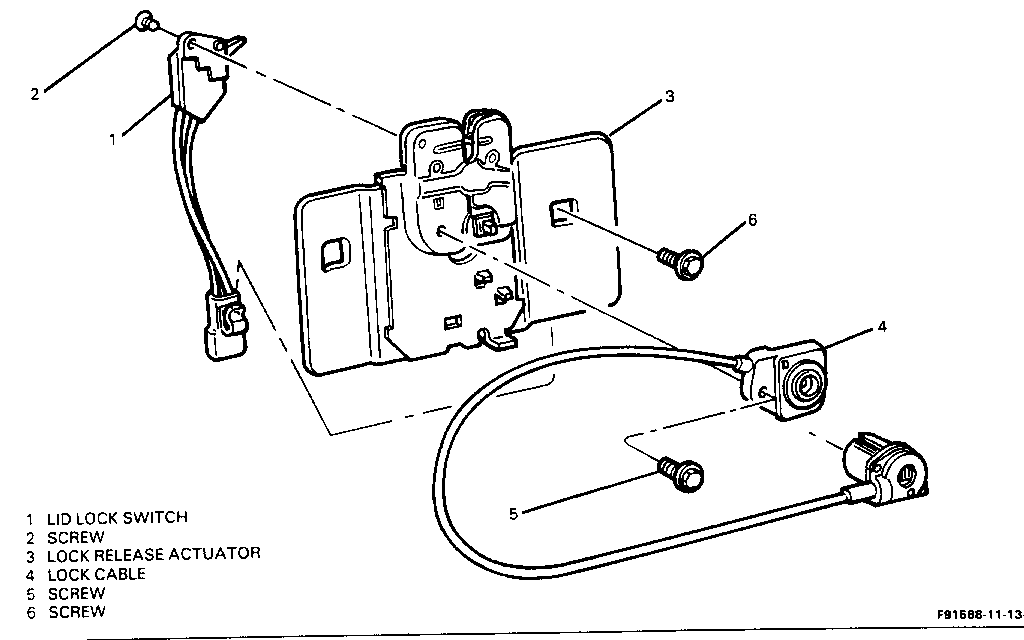 2
1
3
6
4
5

1 LID LOCK SWITCH
2 SCREW
3 LOCK RELEASE ACTUATOR
4 LOCK CABLE
5 SCREW
6 SCREW

F91688-11-13-