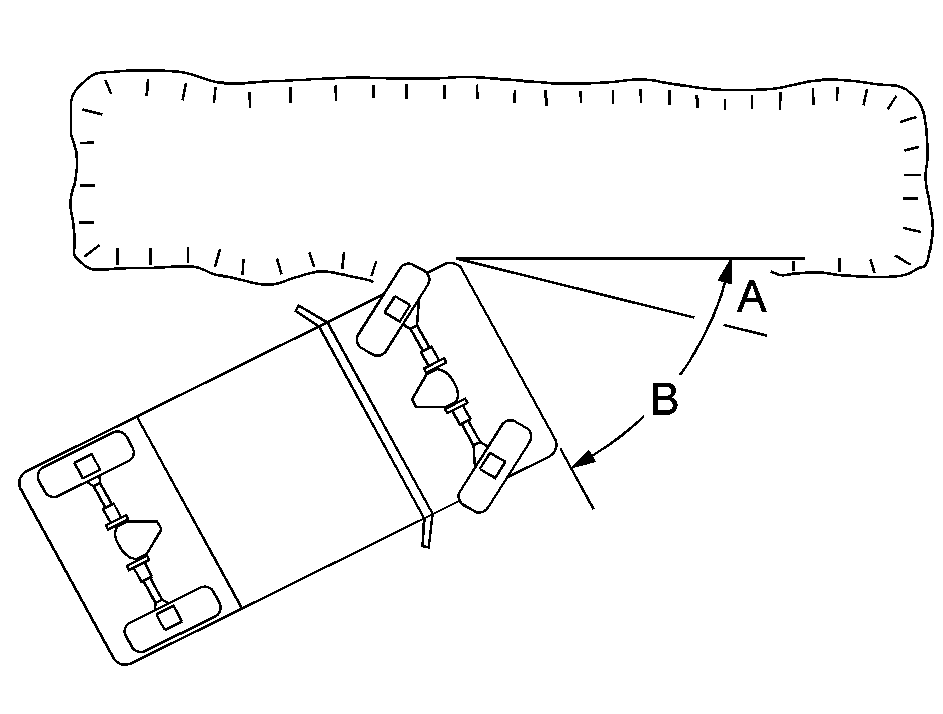 A
B