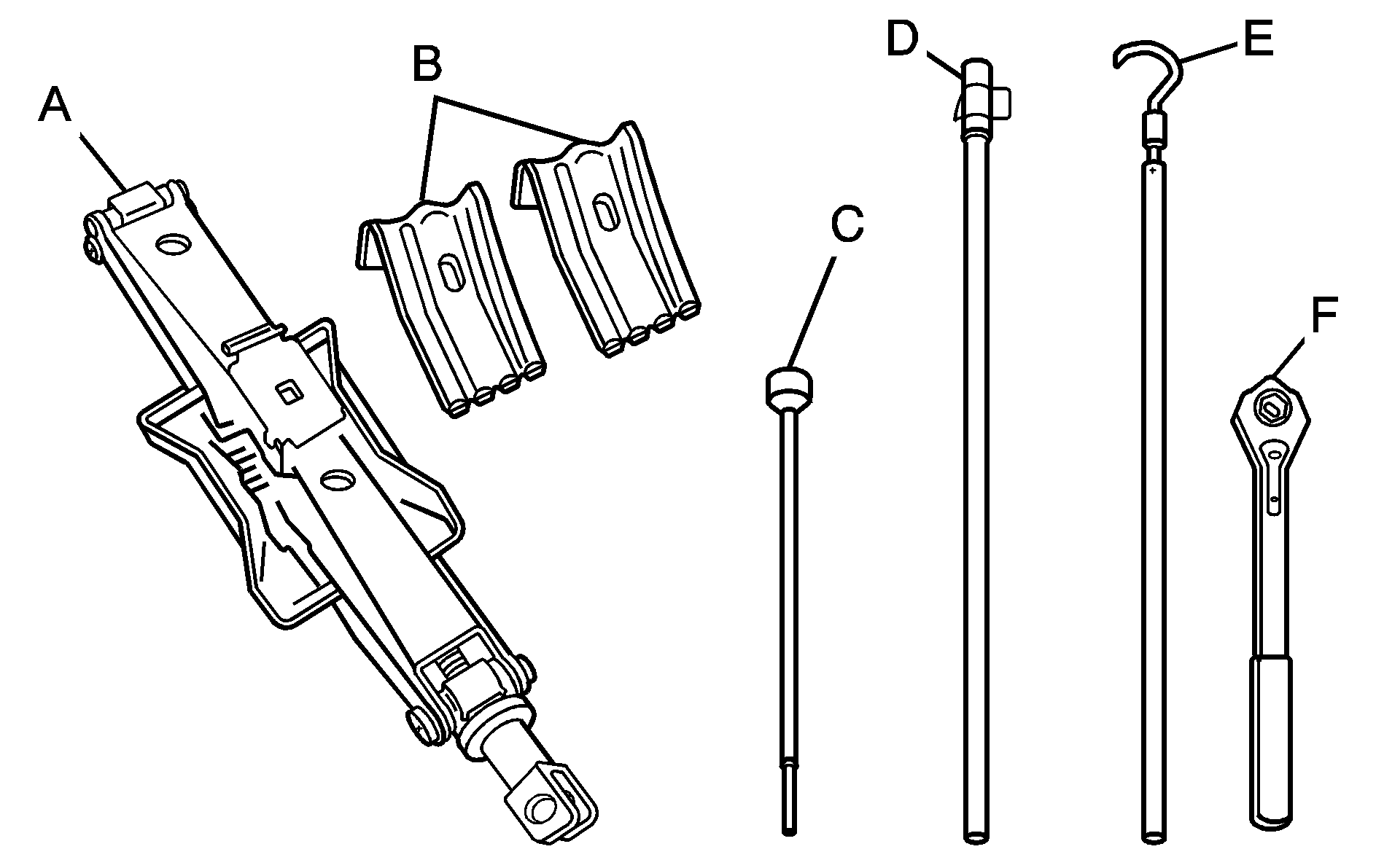 A
B
C
D
E
F