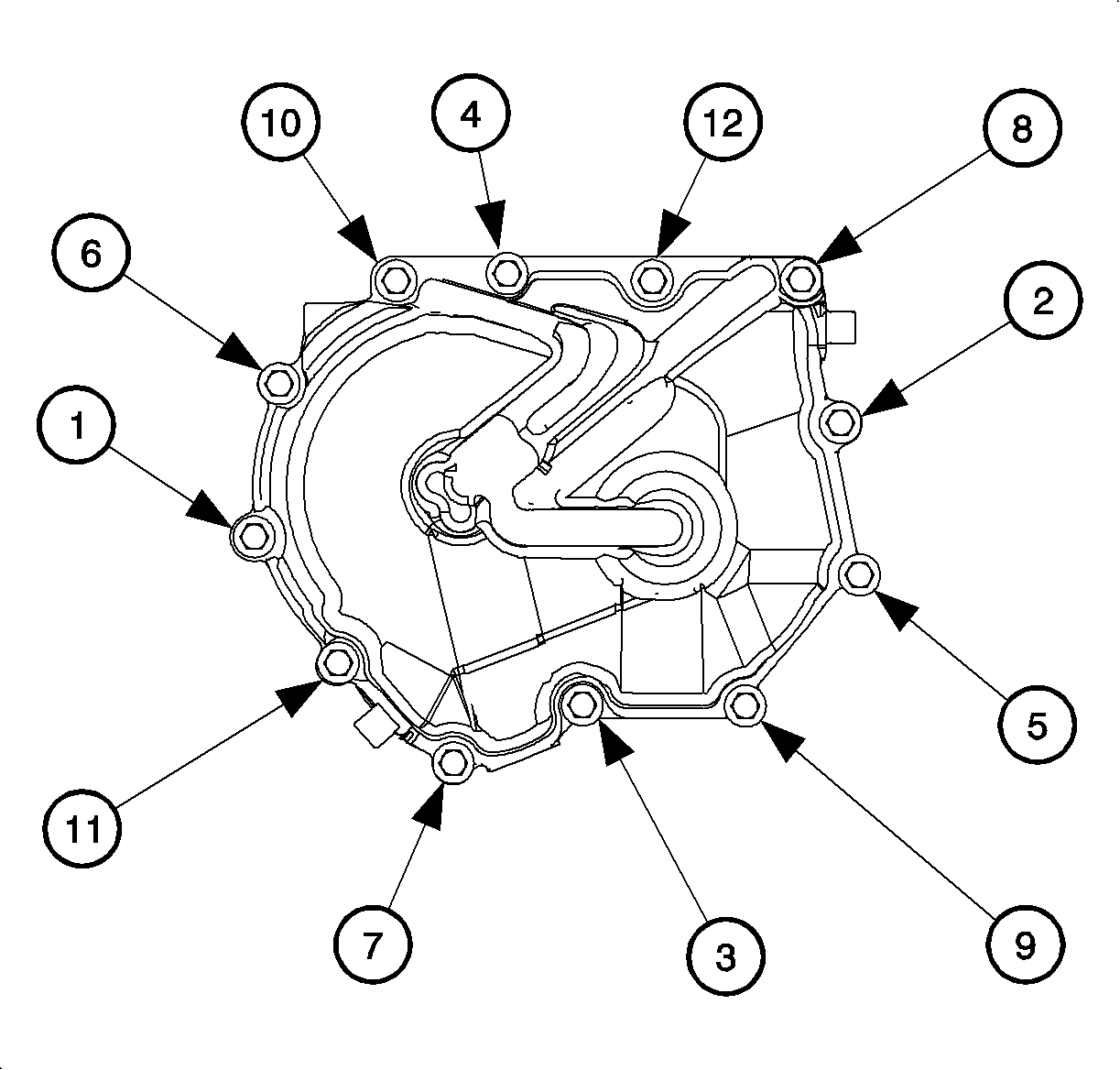 10
4
12
8
6
2
1
5
11
7
3
9