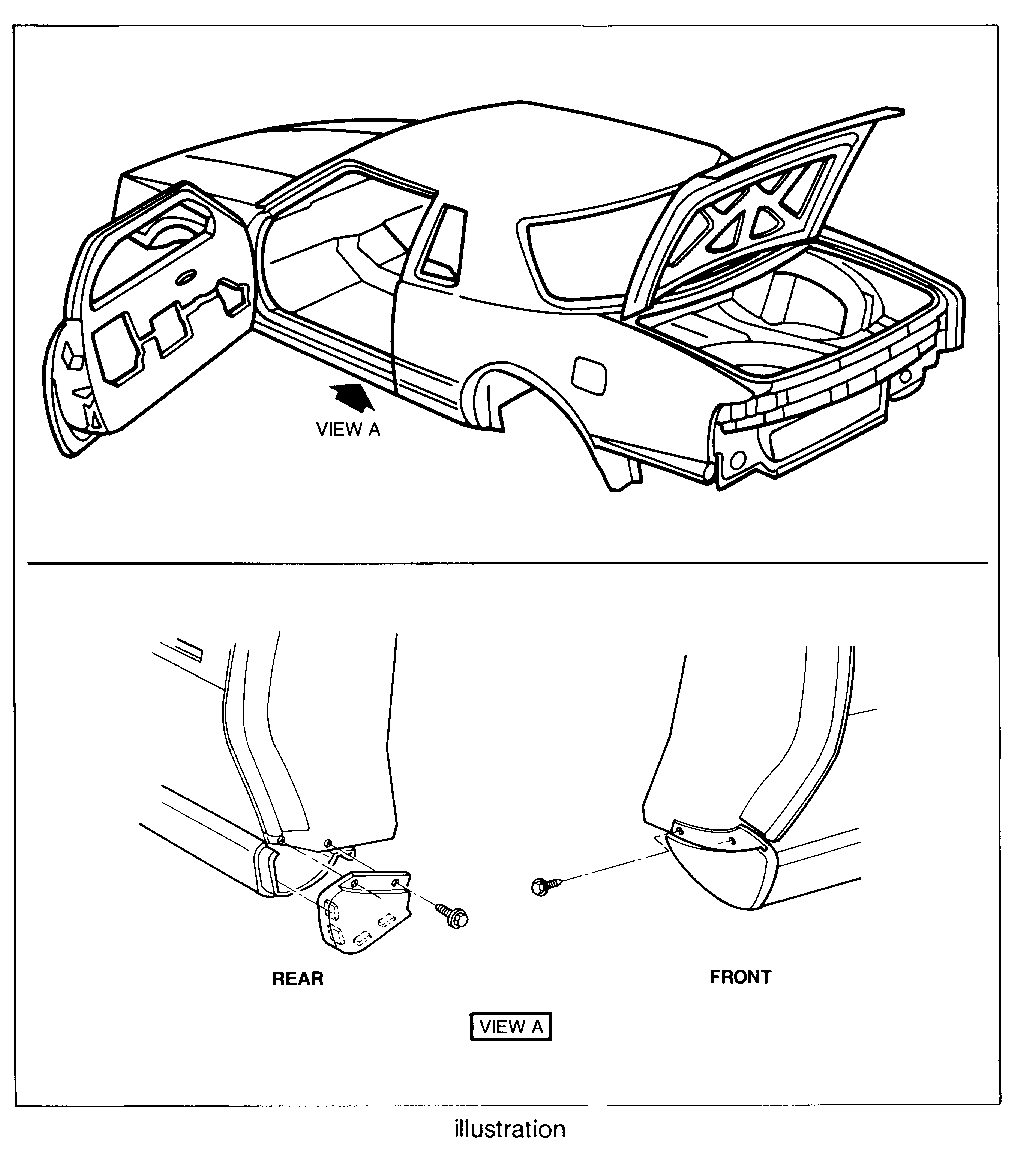 VIEW A

REAR

FRONT

VIEW A

illustration