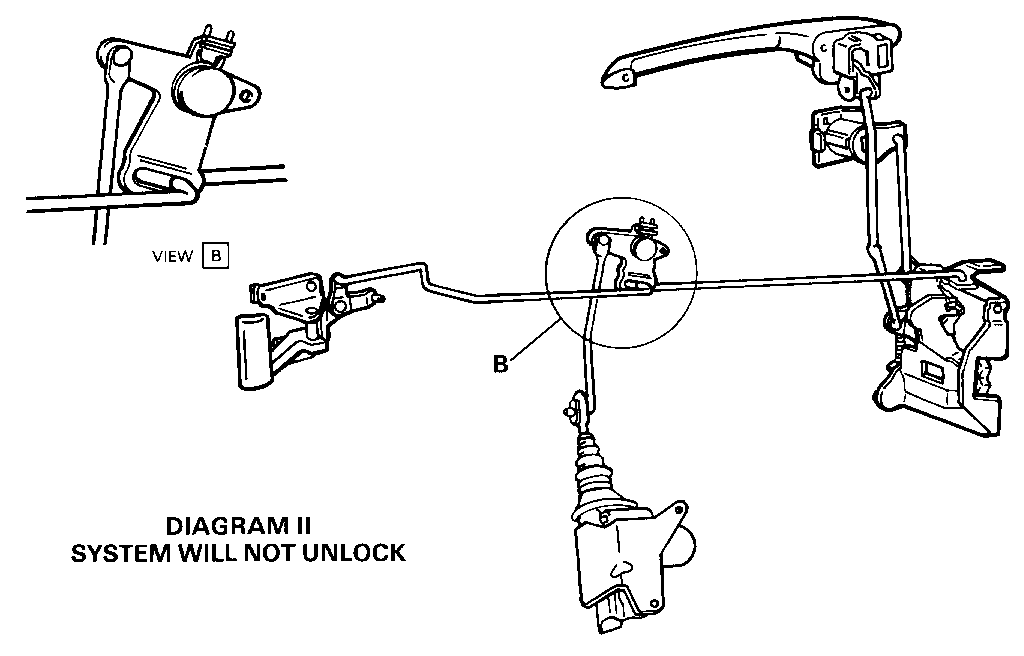 VIEW B

B

DIAGRAM II
SYSTEM WILL NOT UNLOCK