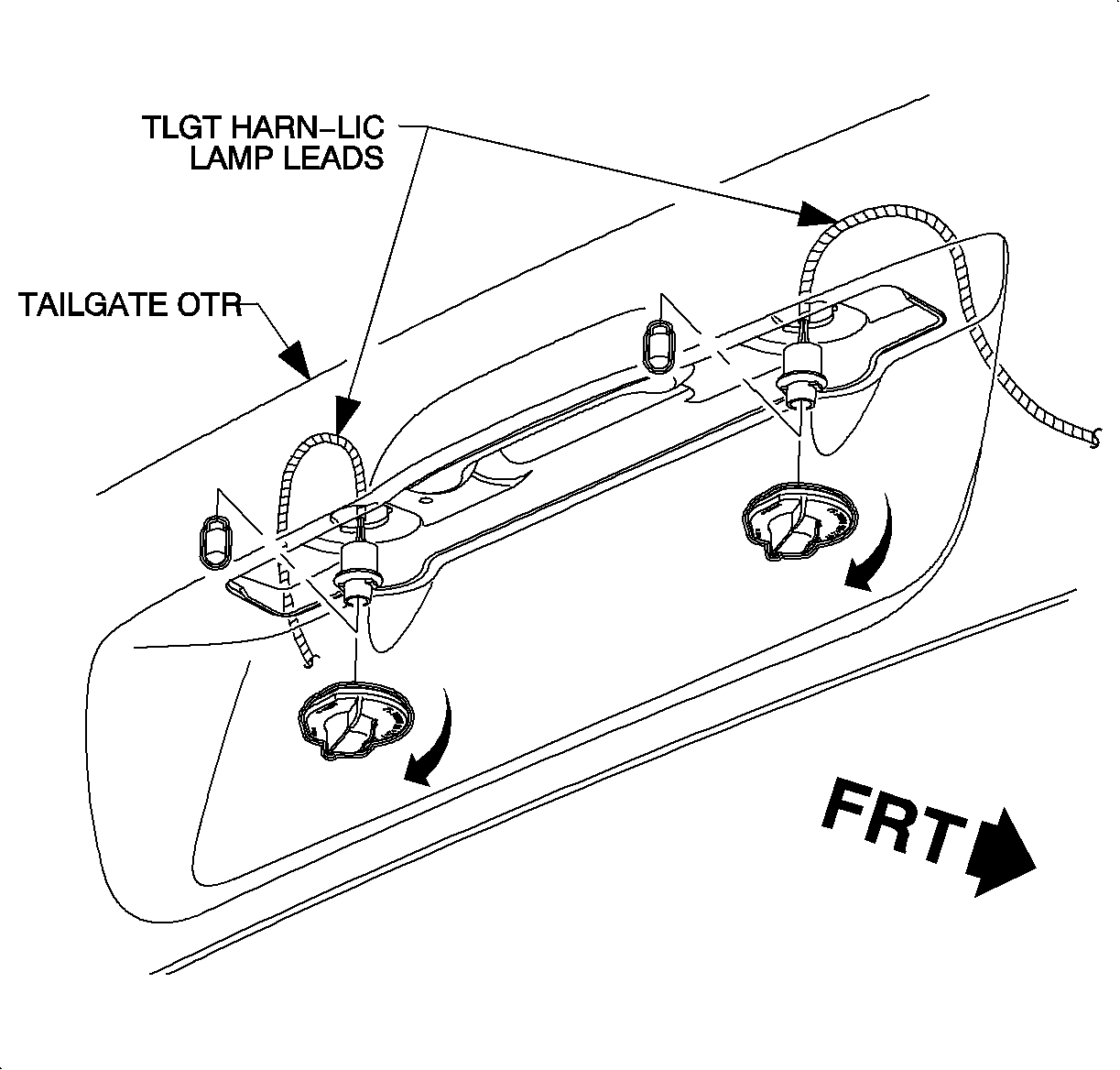 TLGT HARN–LIC
LAMP LEADS

TAILGATE OTR

FRT