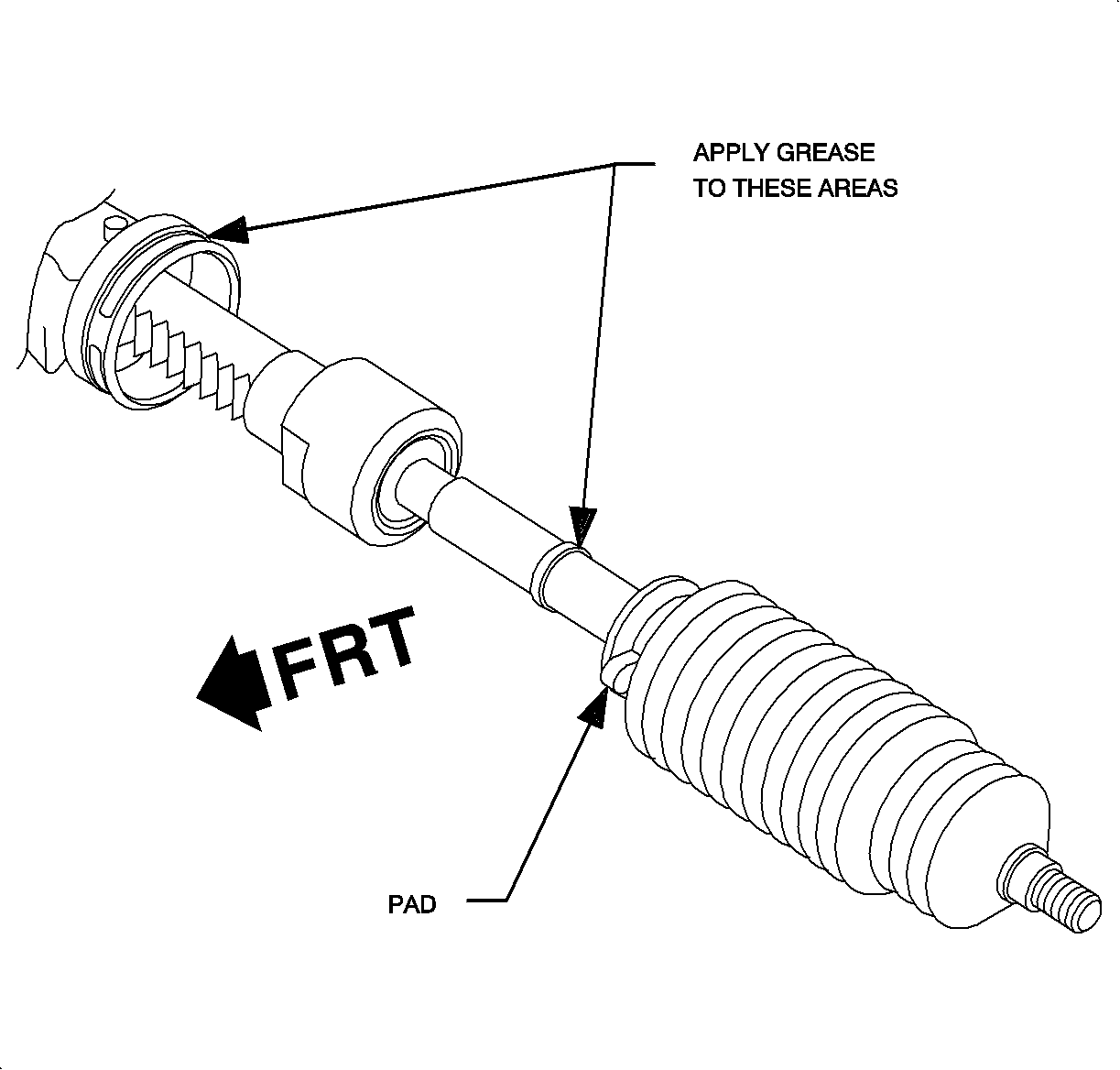 APPLY GREASE
TO THESE AREAS

FRT

PAD