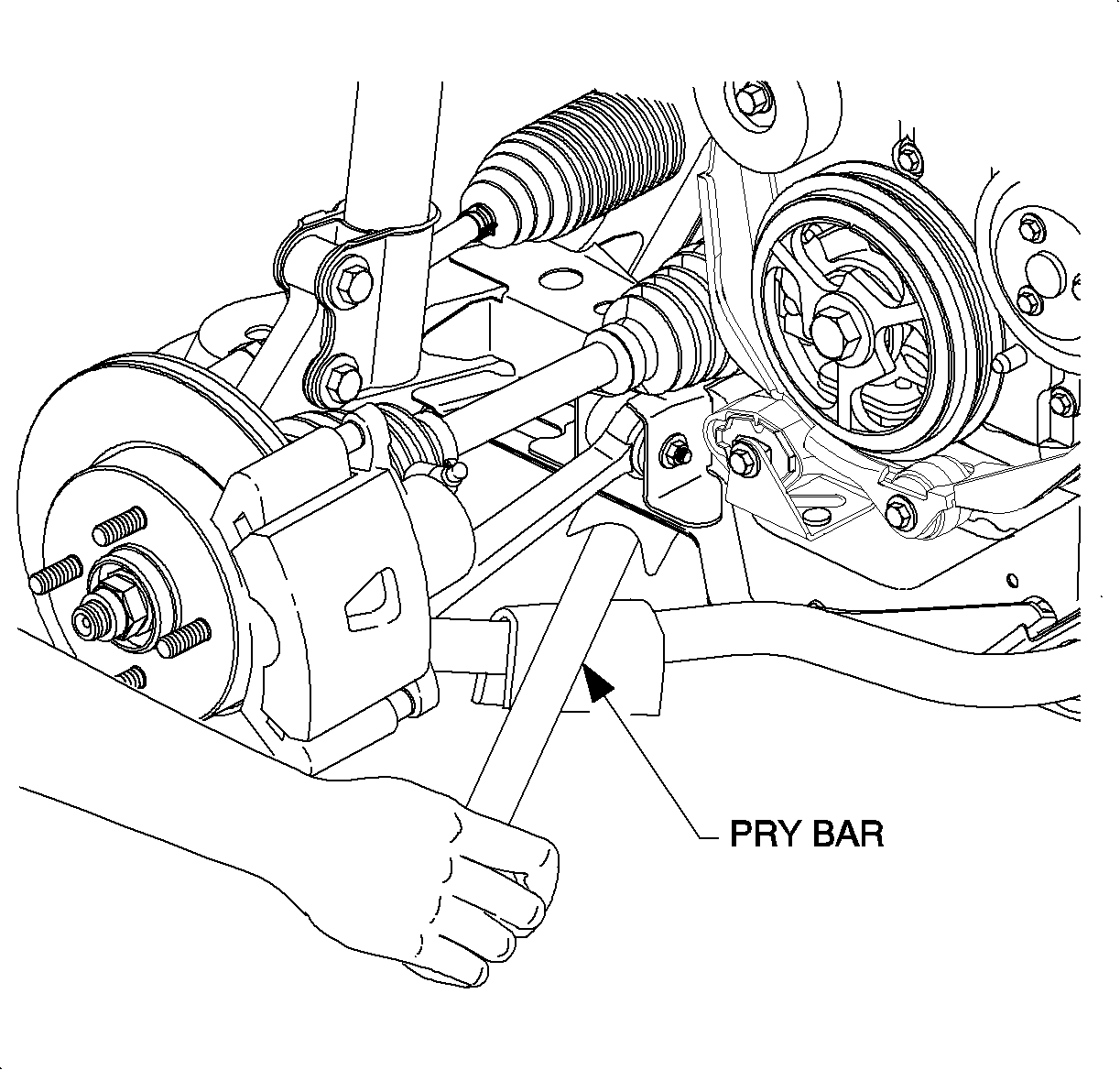 PRY BAR