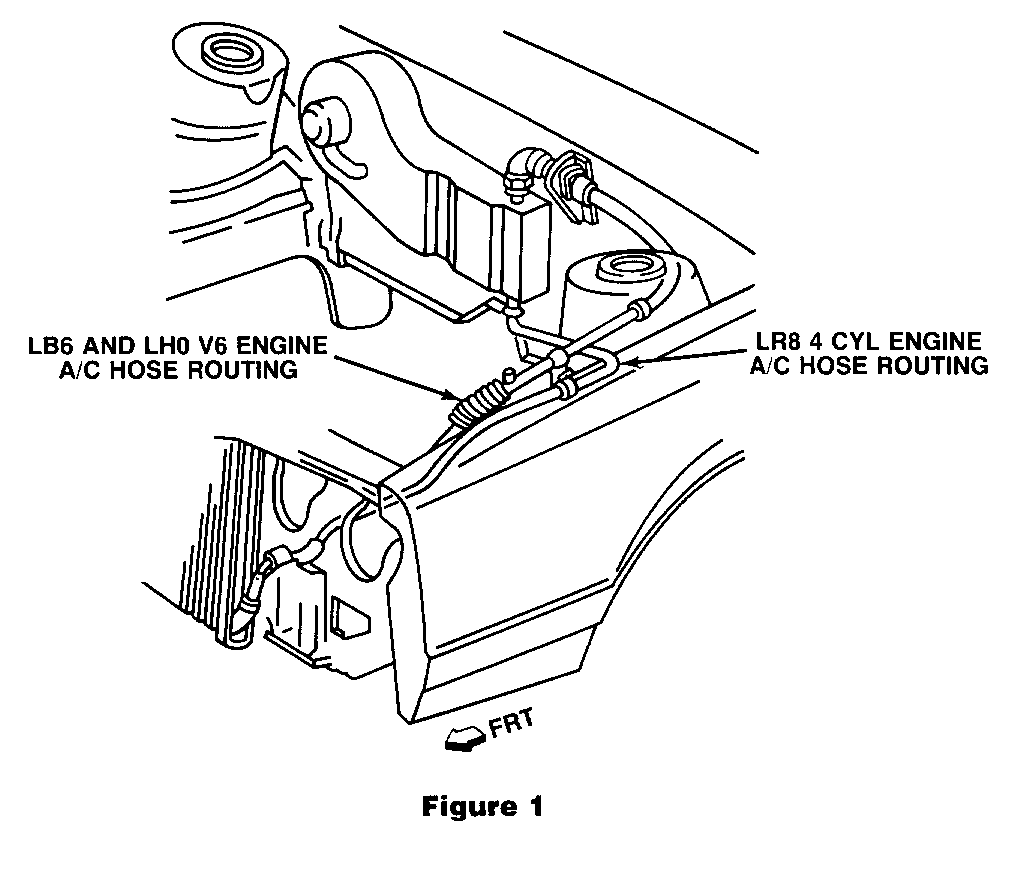 LB6 AND LH0 V6 ENGINE A/C HOSE ROUTING

LR8 4 CYL ENGINE A/C HOSE ROUTING

FRT

Figure 1