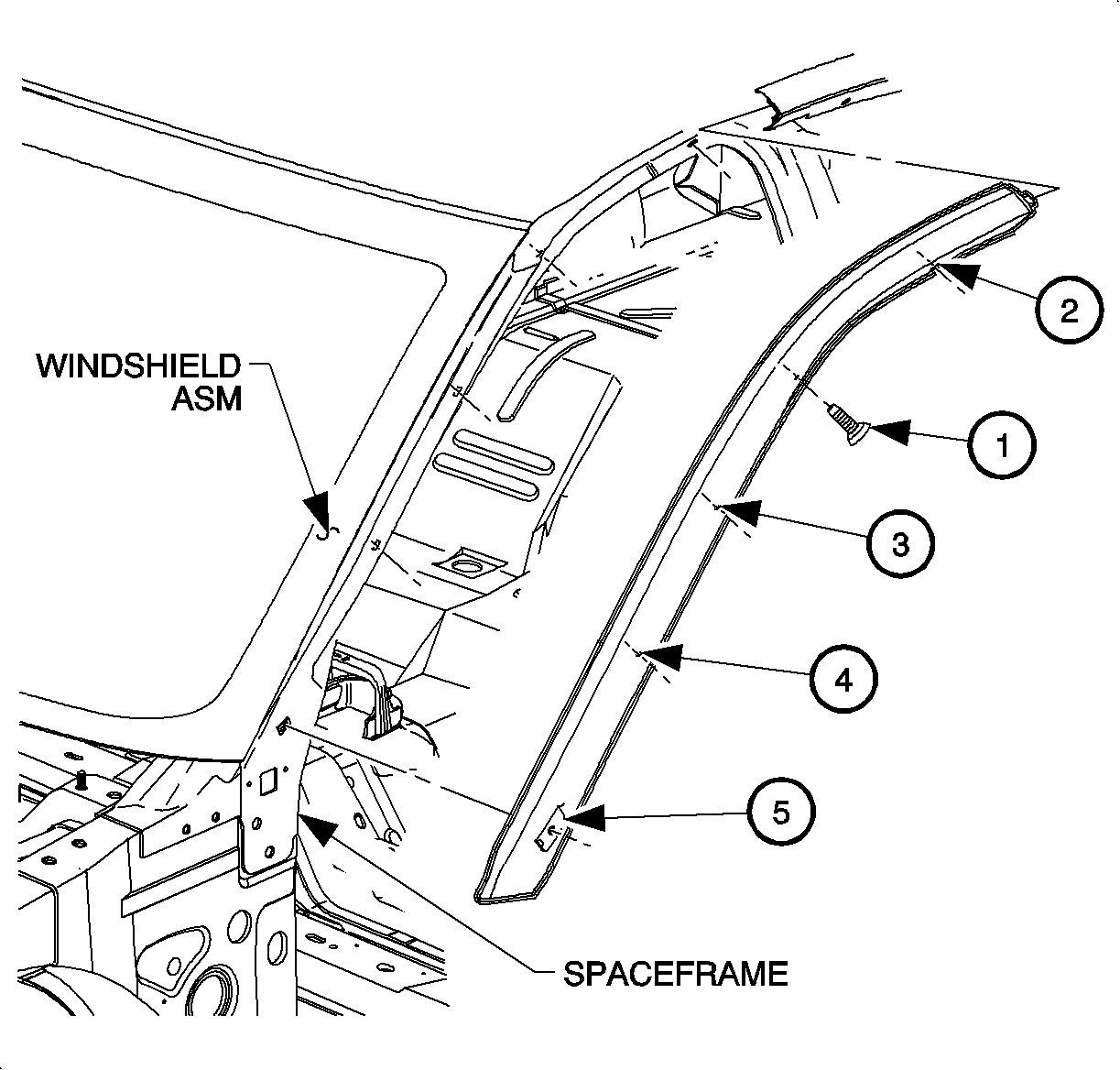 WINDSHIELD ASM

2

1

3

4

5

SPACEFRAME