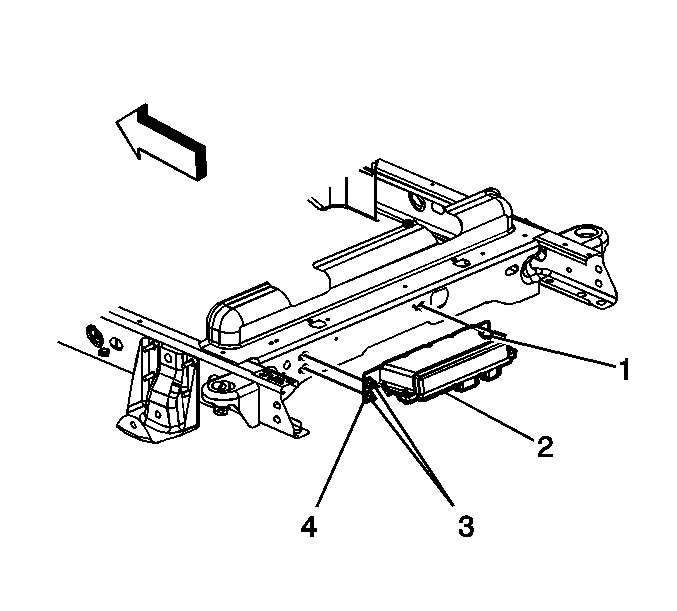 1
2
4
3