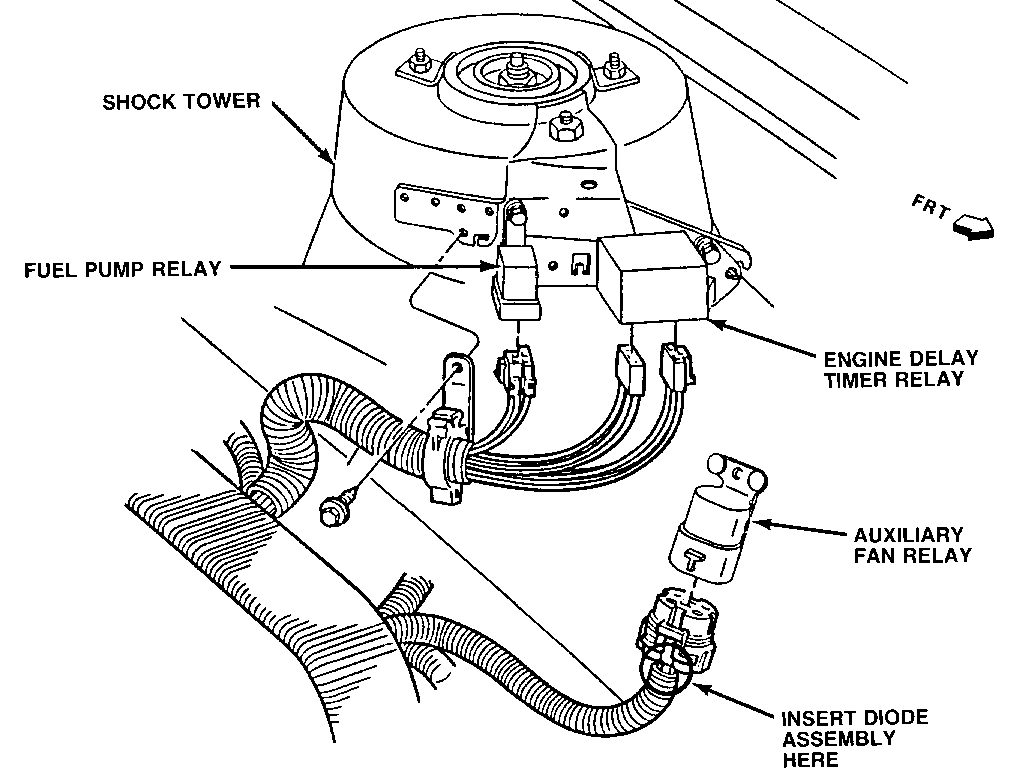 SHOCK TOWER

FRT

FUEL PUMP RELAY

ENGINE DELAY TIMER RELAY

AUXILIARY FAN RELAY

INSERT DIODE ASSEMBLY HERE