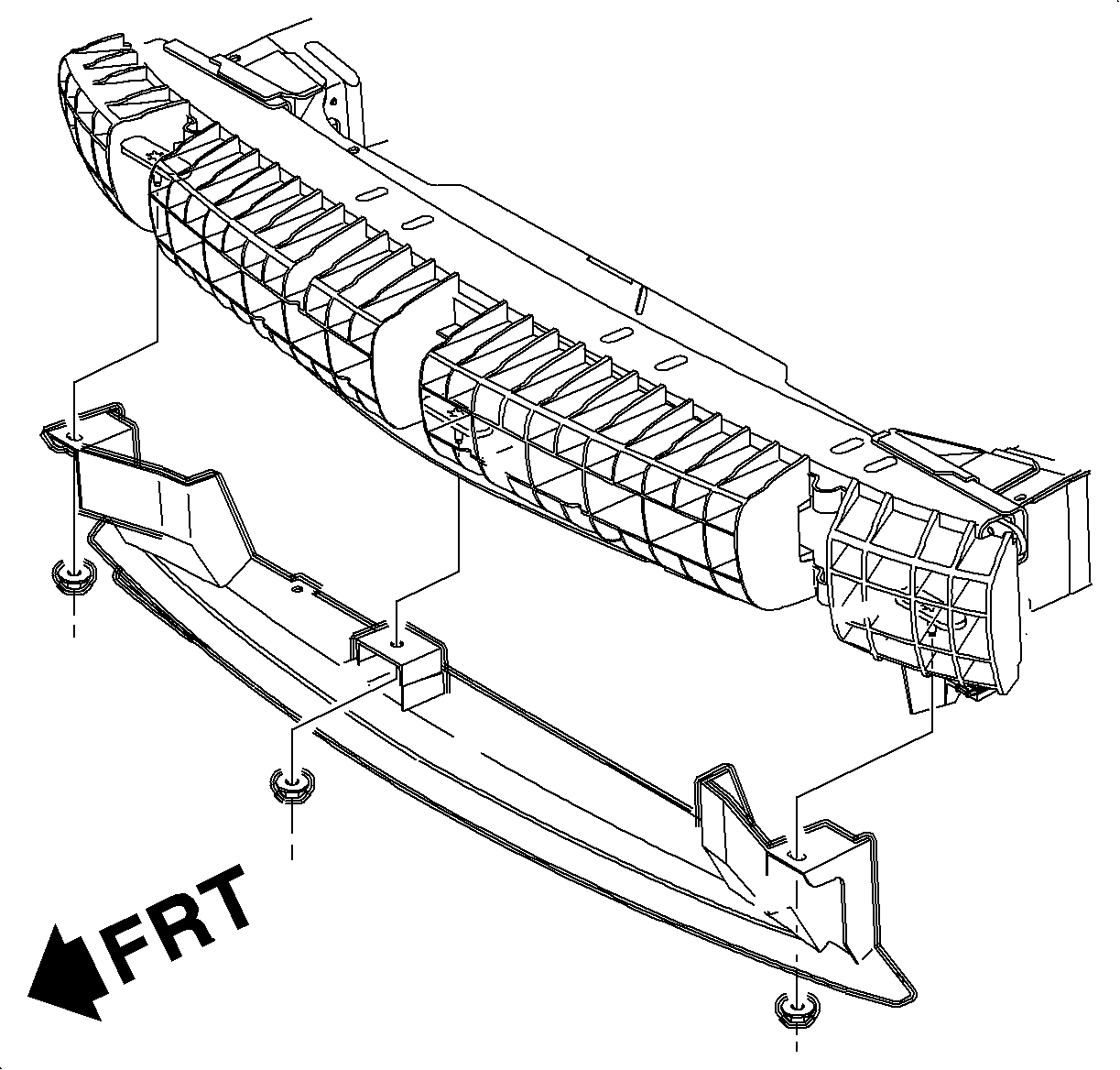 FRT