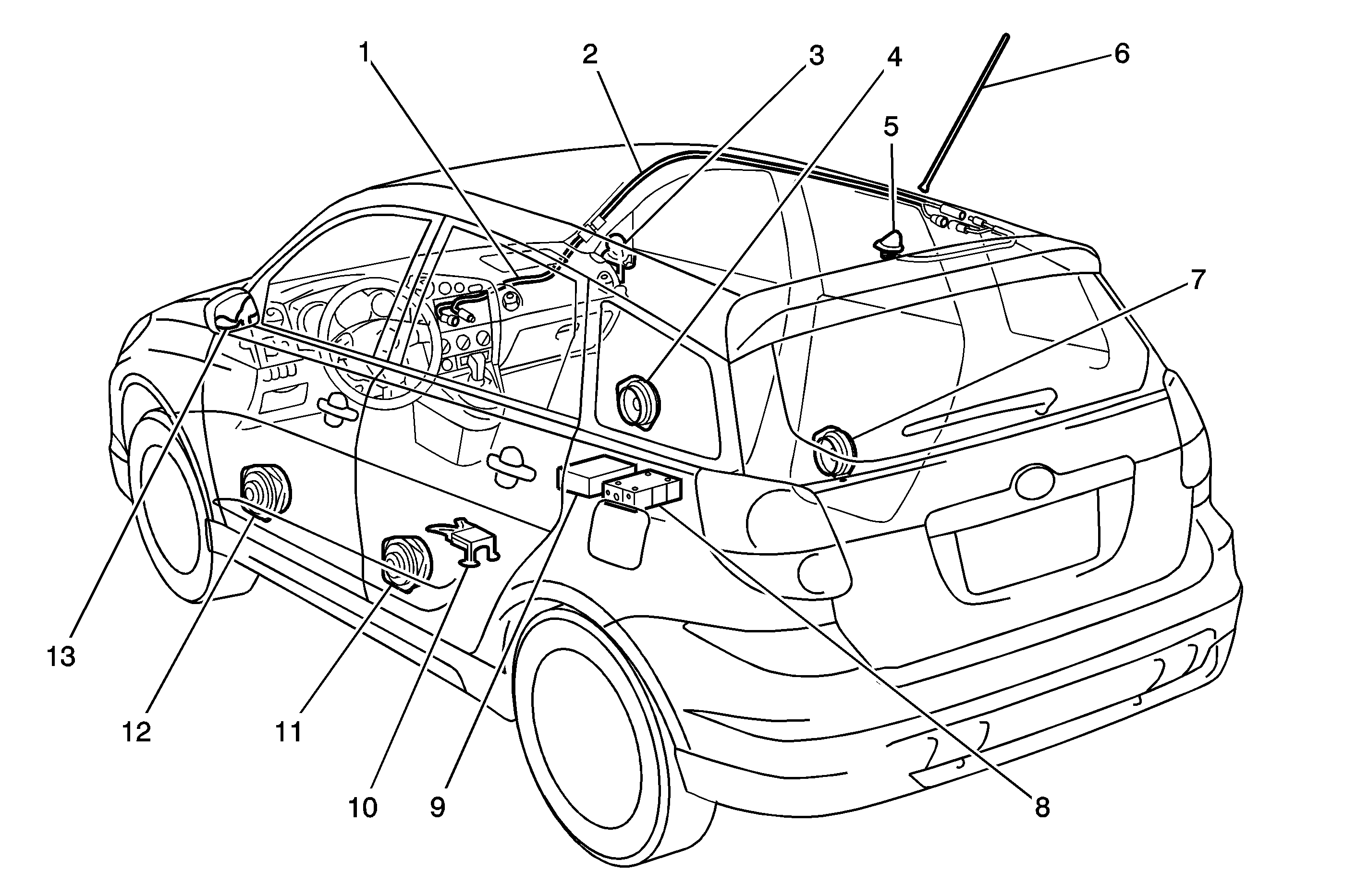 1
2
3
4
5
6
7
13
12
11
10
9
8