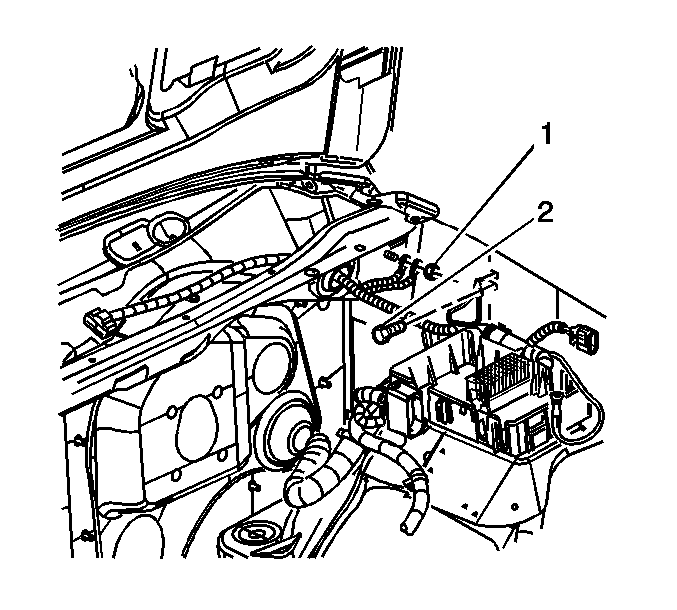 1
2