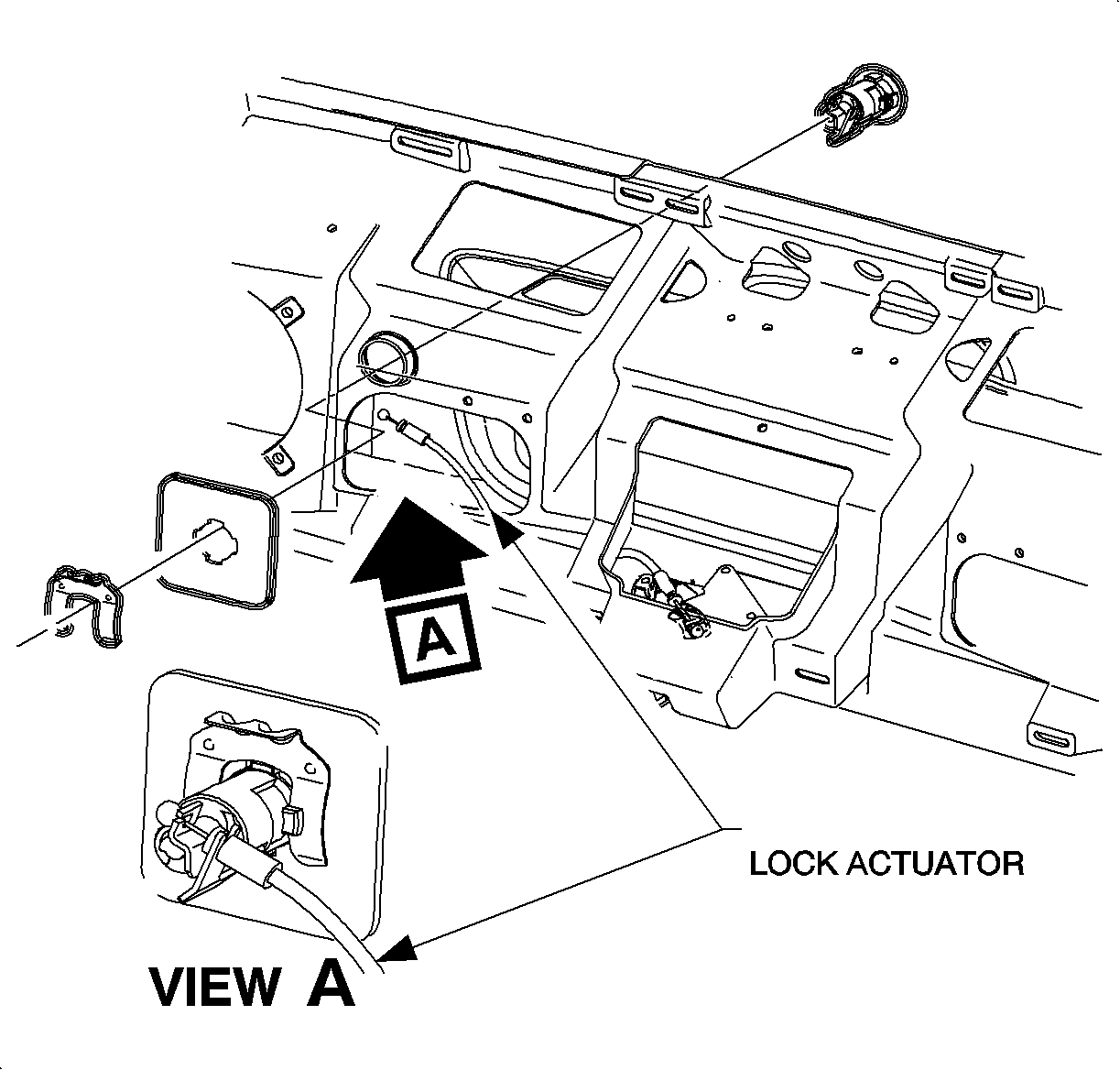 A

LOCK ACTUATOR

VIEW A