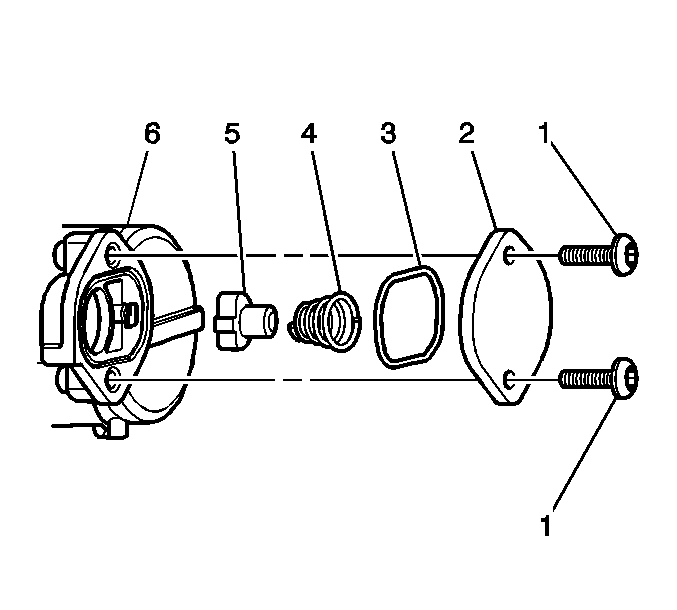 6 5 4 3 2 1

1