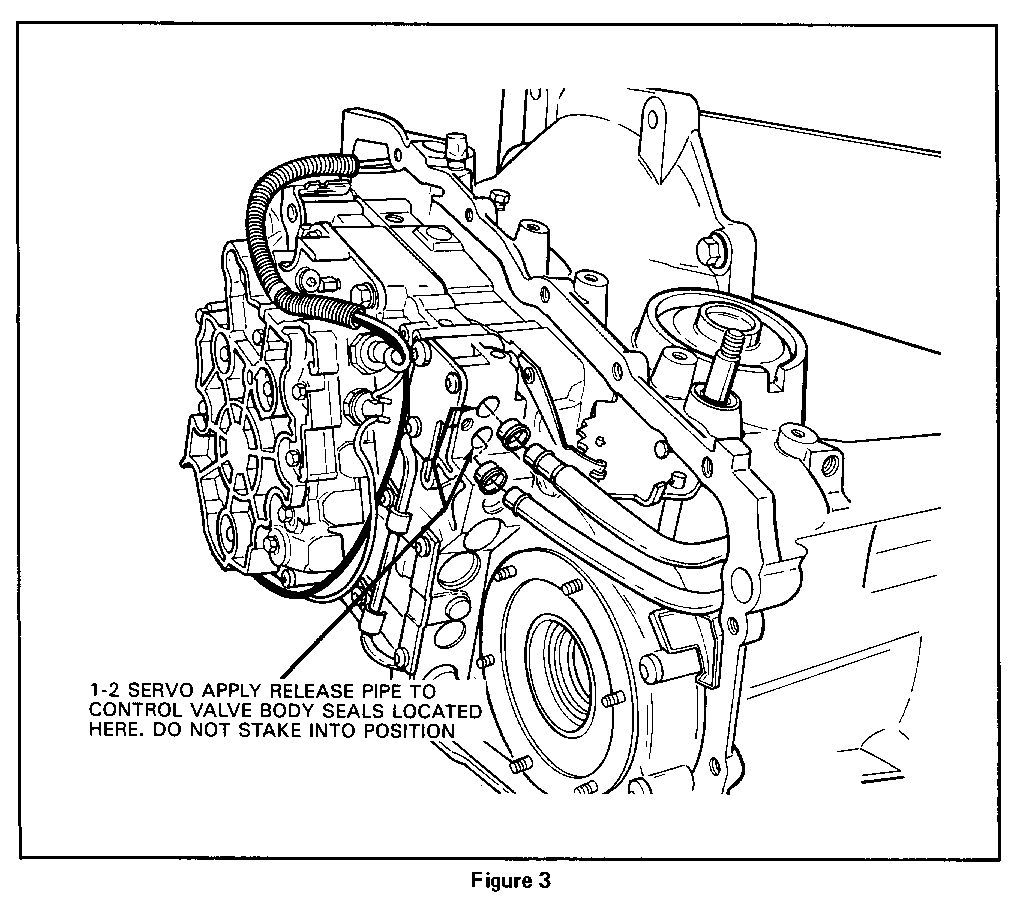 1-2 SERVO APPLY RELEASE PIPE TO CONTROL VALVE BODY SEALS LOCATED HERE. DO NOT STAKE INTO POSITION

Figure 3