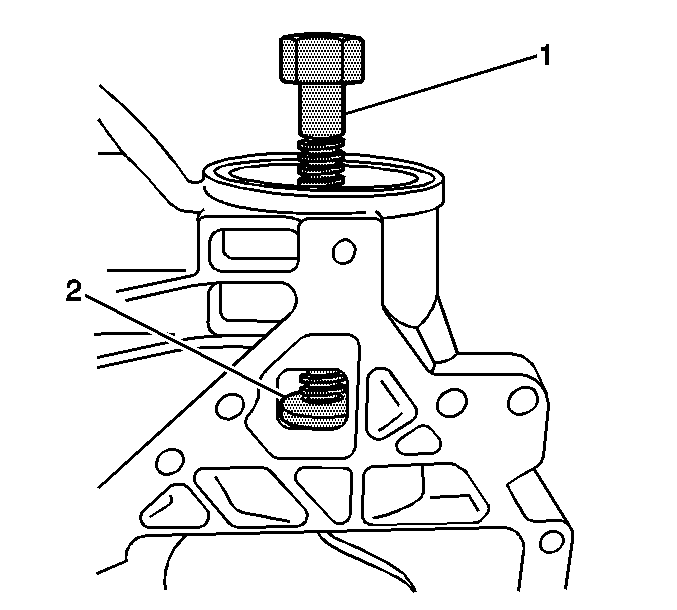 1
2