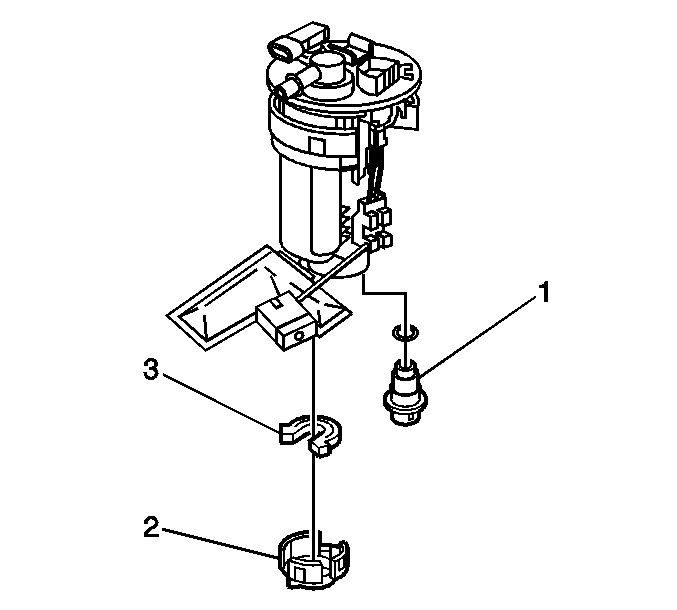 1
3
2