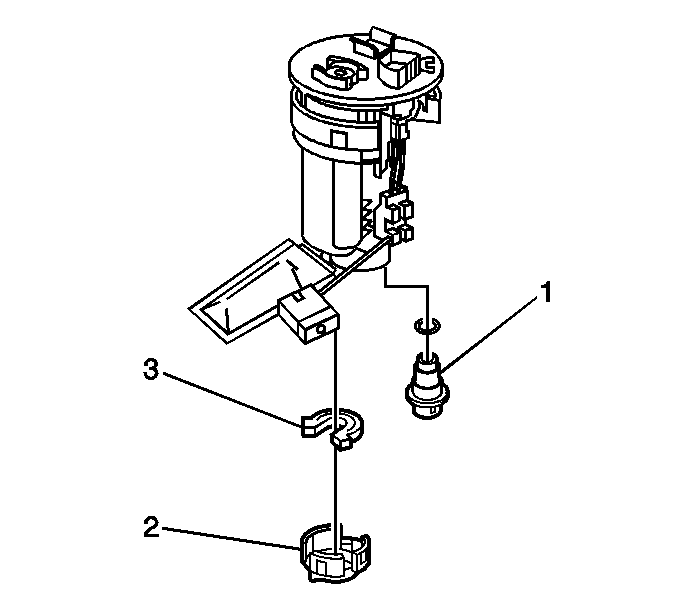 1
3
2