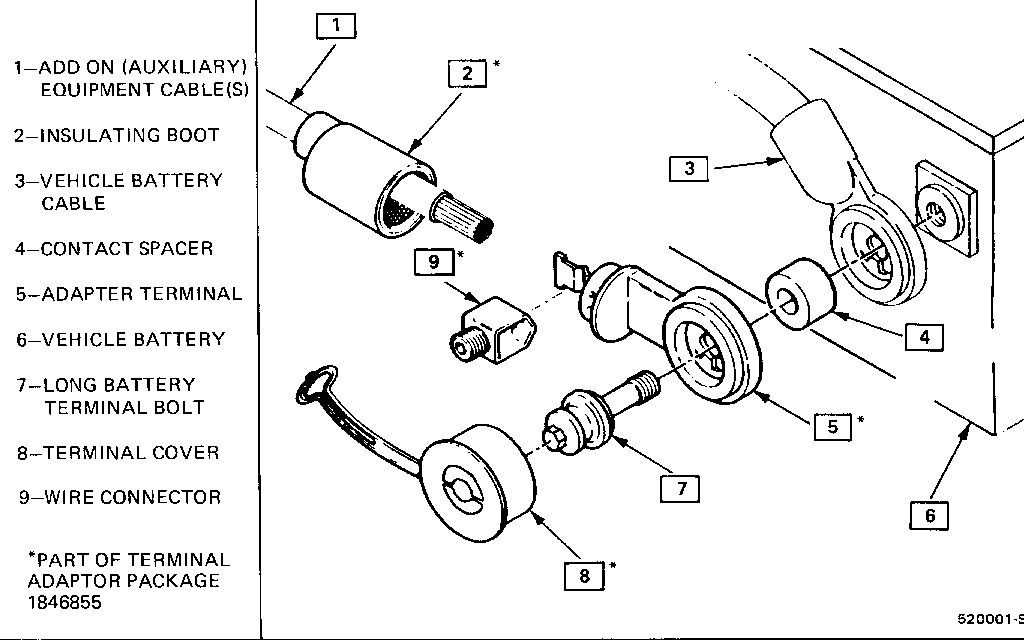 1–ADD ON (AUXILIARY) EQUIPMENT CABLE(S)

2–INSULATING BOOT

3–VEHICLE BATTERY CABLE

4–CONTACT SPACER

5–ADAPTER TERMINAL

6–VEHICLE BATTERY

7–LONG BATTERY TERMINAL BOLT

8–TERMINAL COVER

9–WIRE CONNECTOR

*PART OF TERMINAL ADAPTOR PACKAGE 1846855

1

2 *

3

9 *

4

5 *

7

6

8 *

520001-S