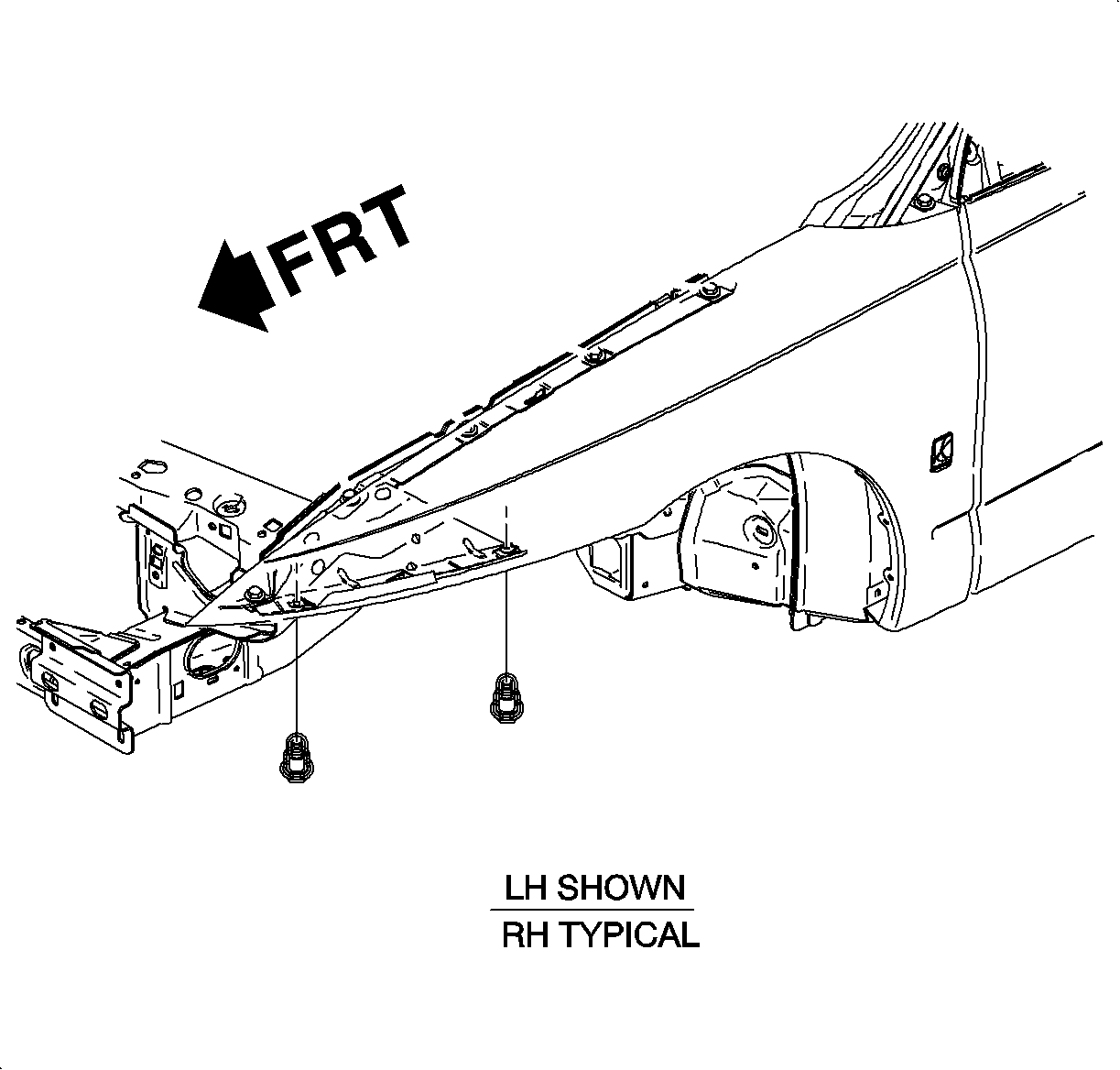 FRT

LH SHOWN
RH TYPICAL