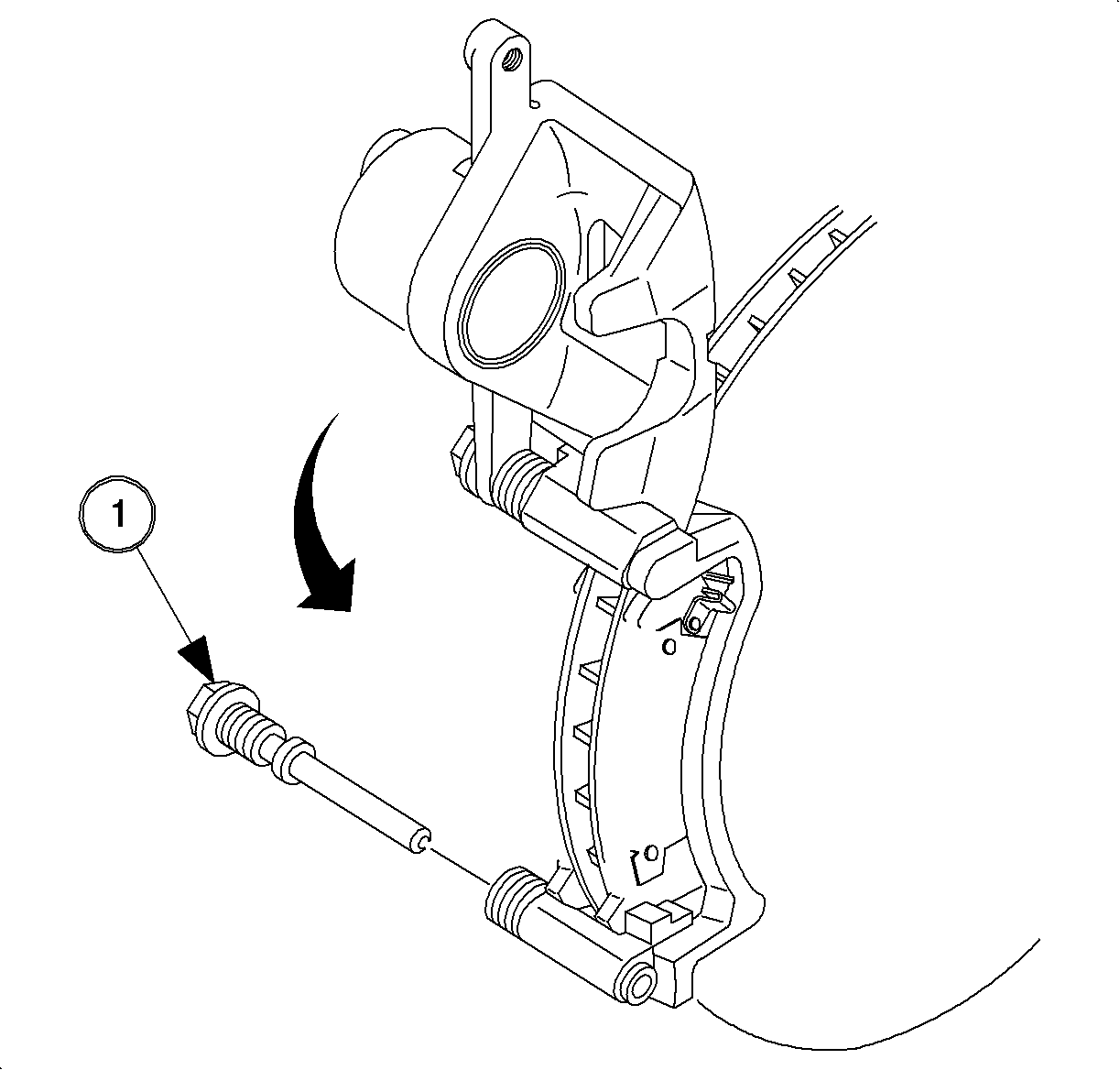 1