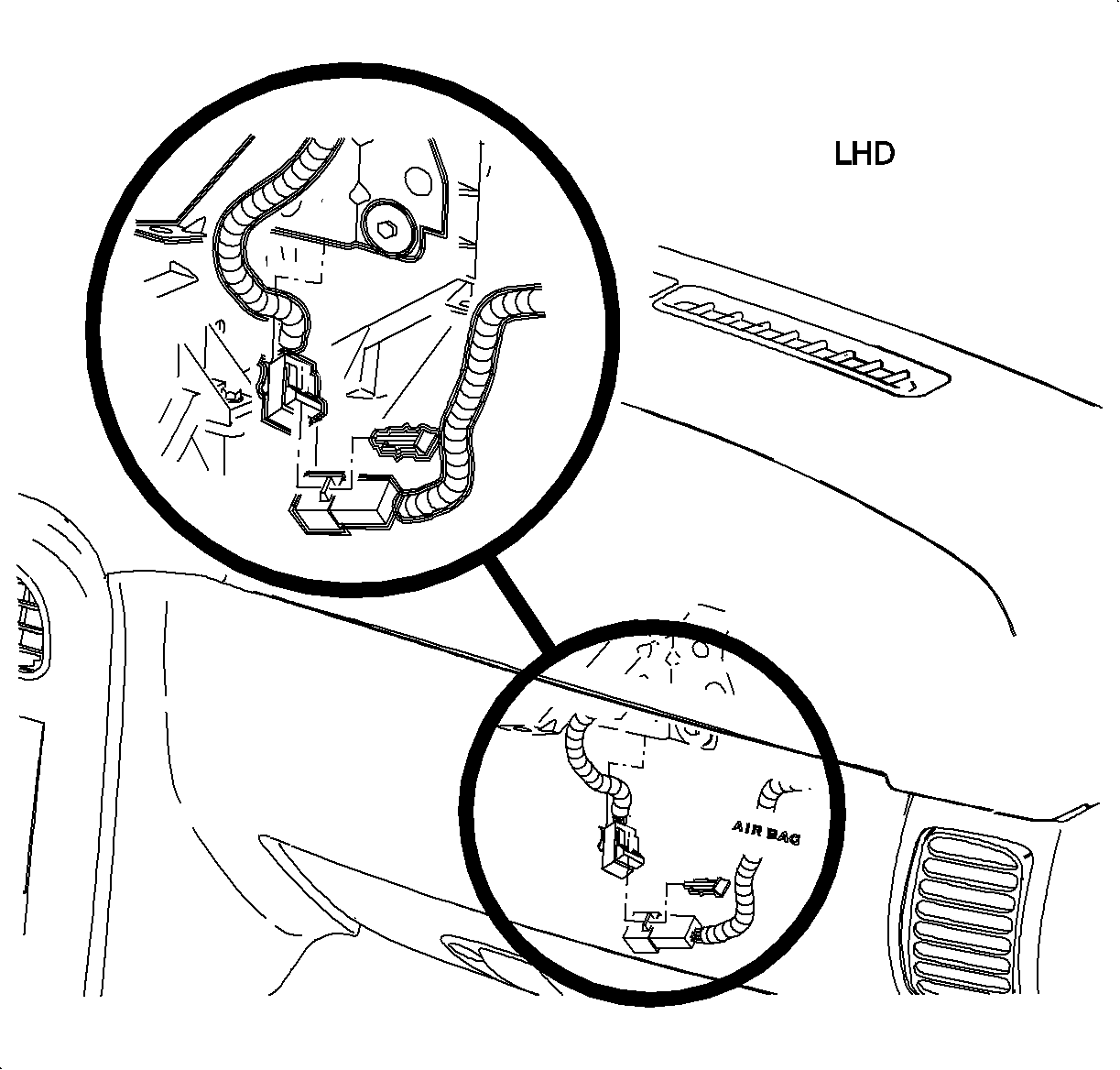 LHD

AIR BAG