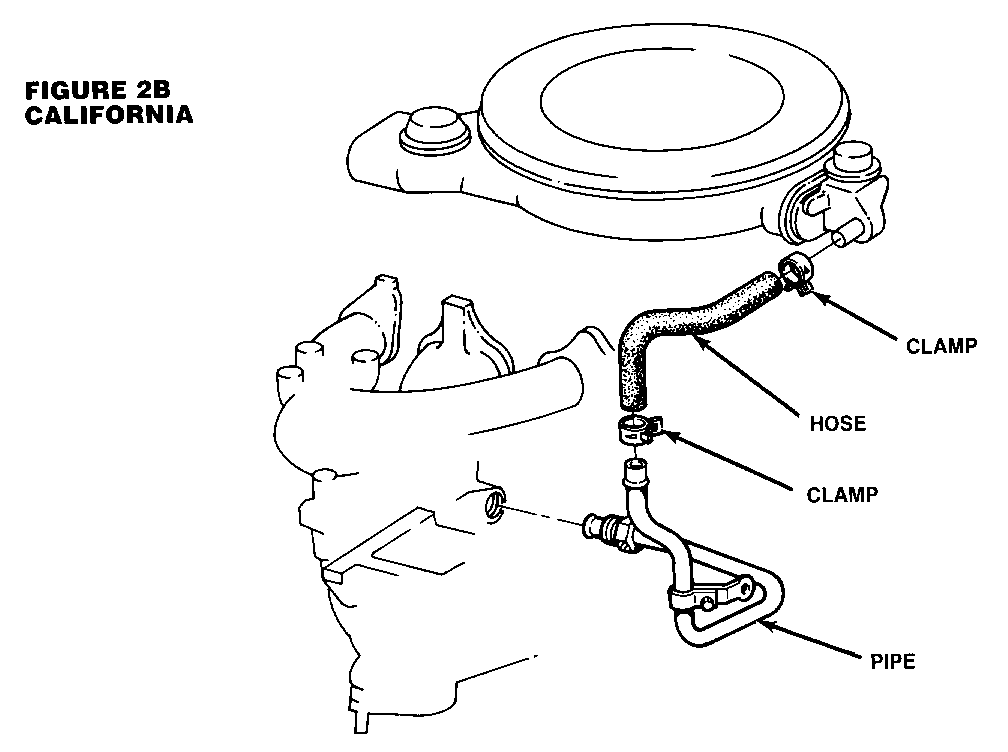 FIGURE 2B
CALIFORNIA

CLAMP

HOSE

CLAMP

PIPE