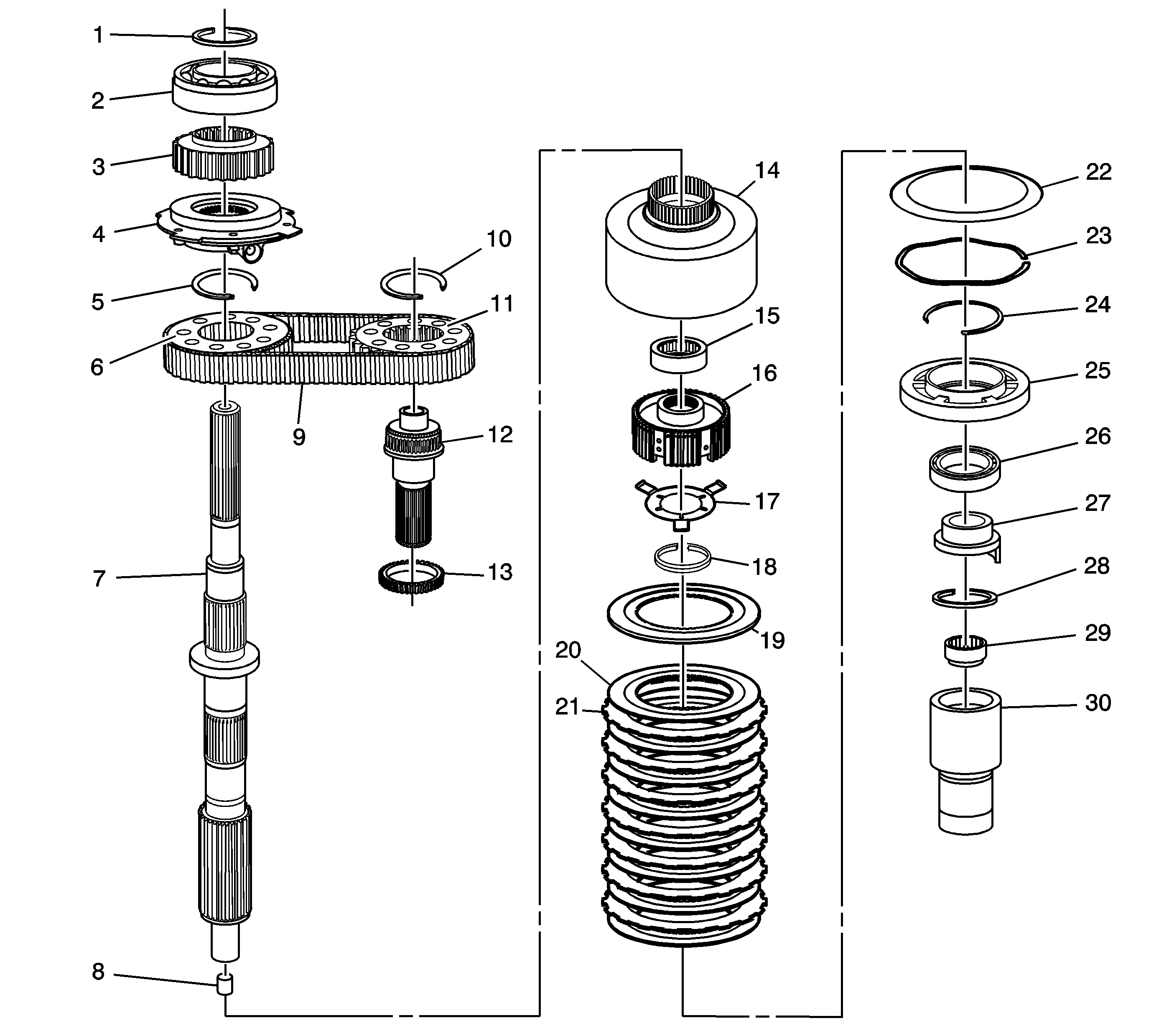 1
2
3
4
5
6
7
8
9
10
11
12
13
14
15
16
17
18
19
20
21
22
23
24
25
26
27
28
29
30