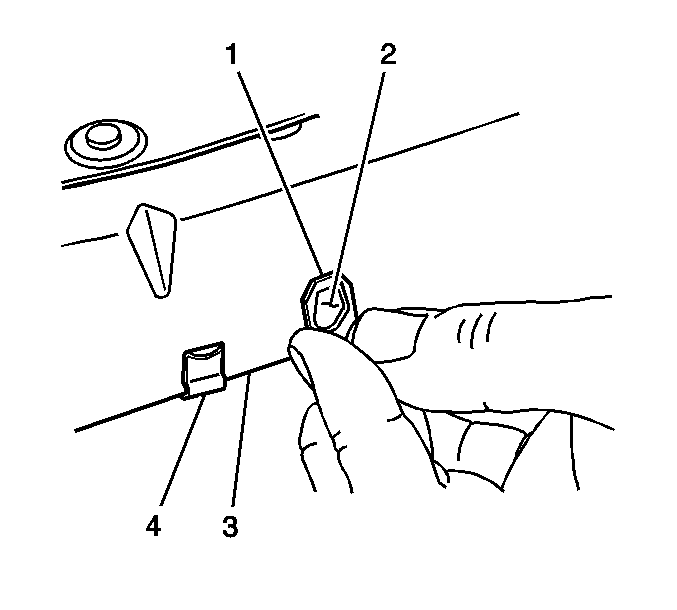 1
2
4
3