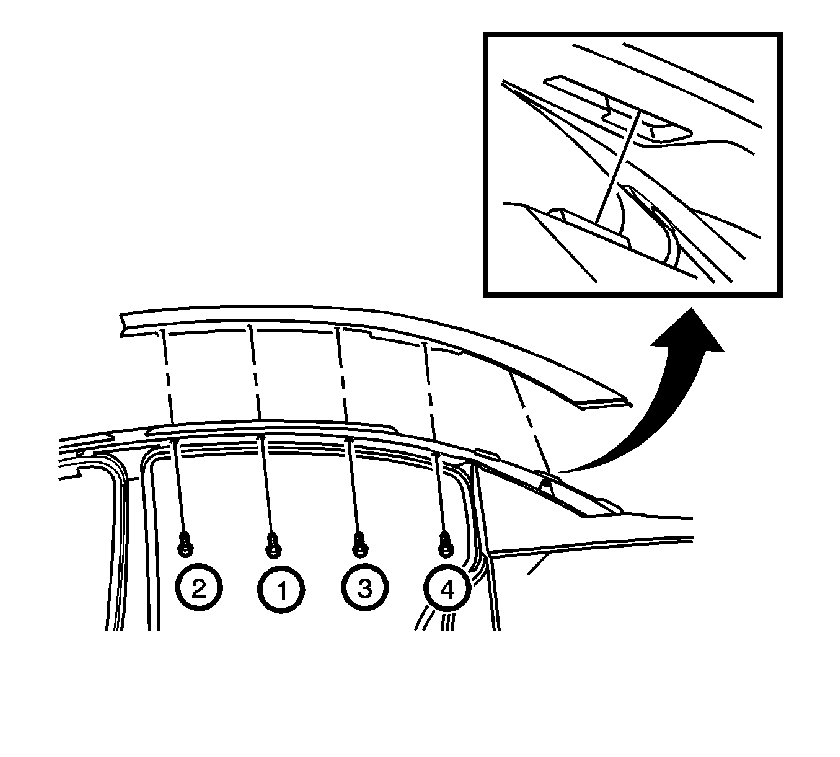 2 1 3 4