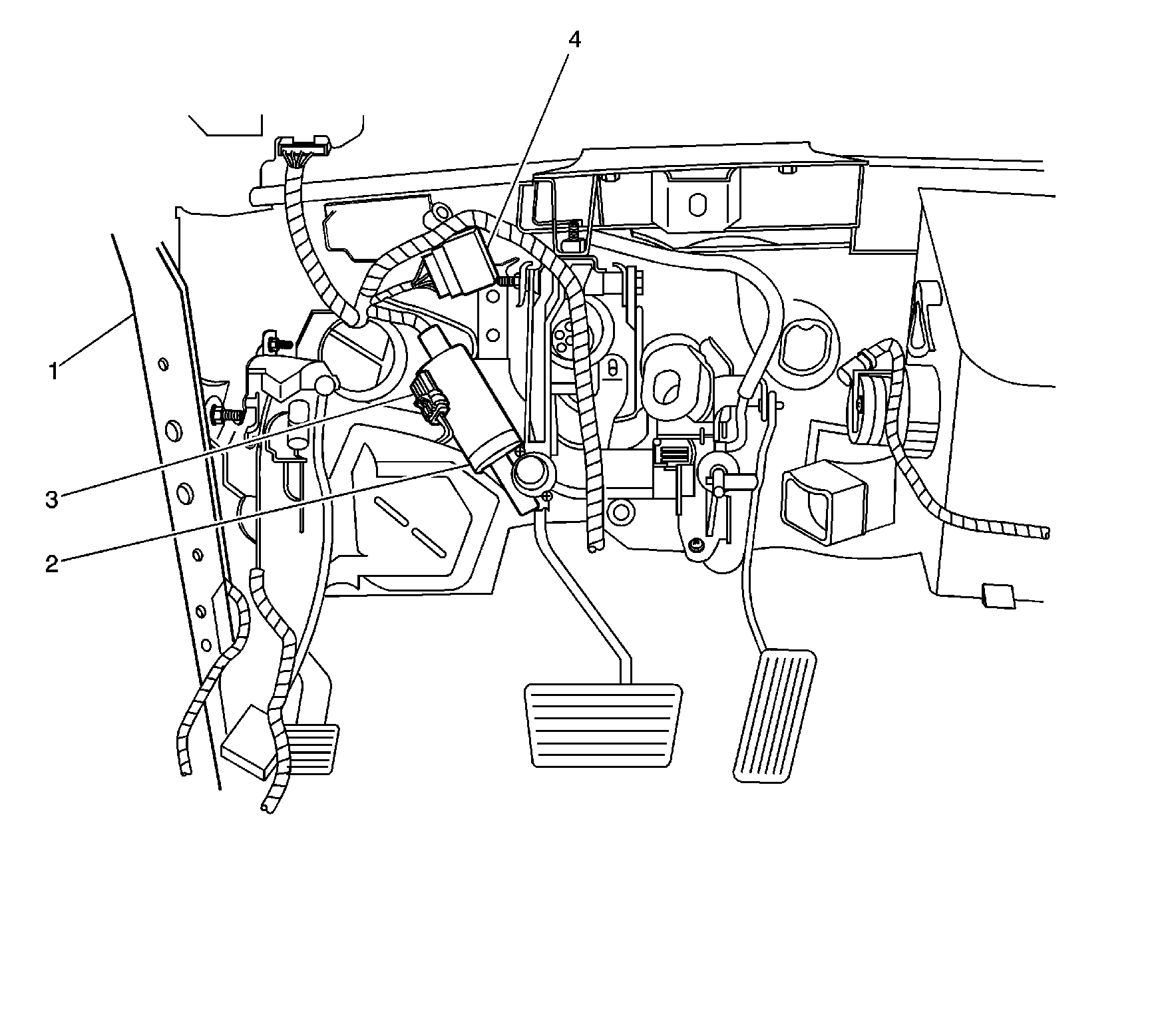 4
1
3
2