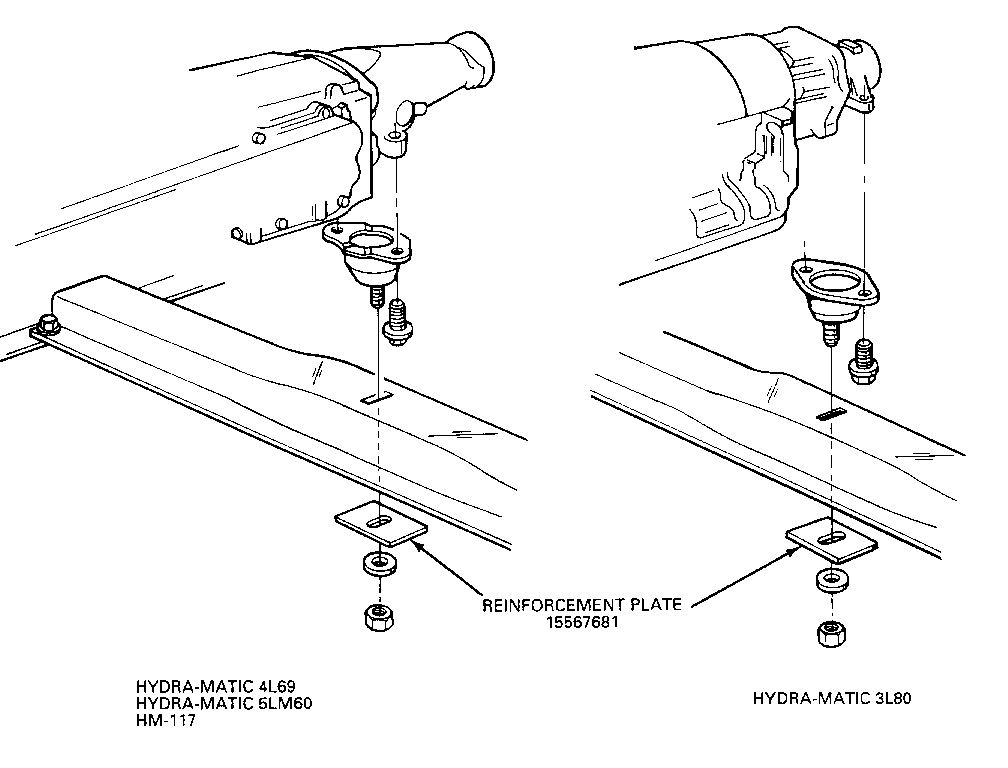 REINFORCEMENT PLATE
15567681

HYDRA-MATIC 4L69
HYDRA-MATIC 5LM60
HM-117

HYDRA-MATIC 3L80