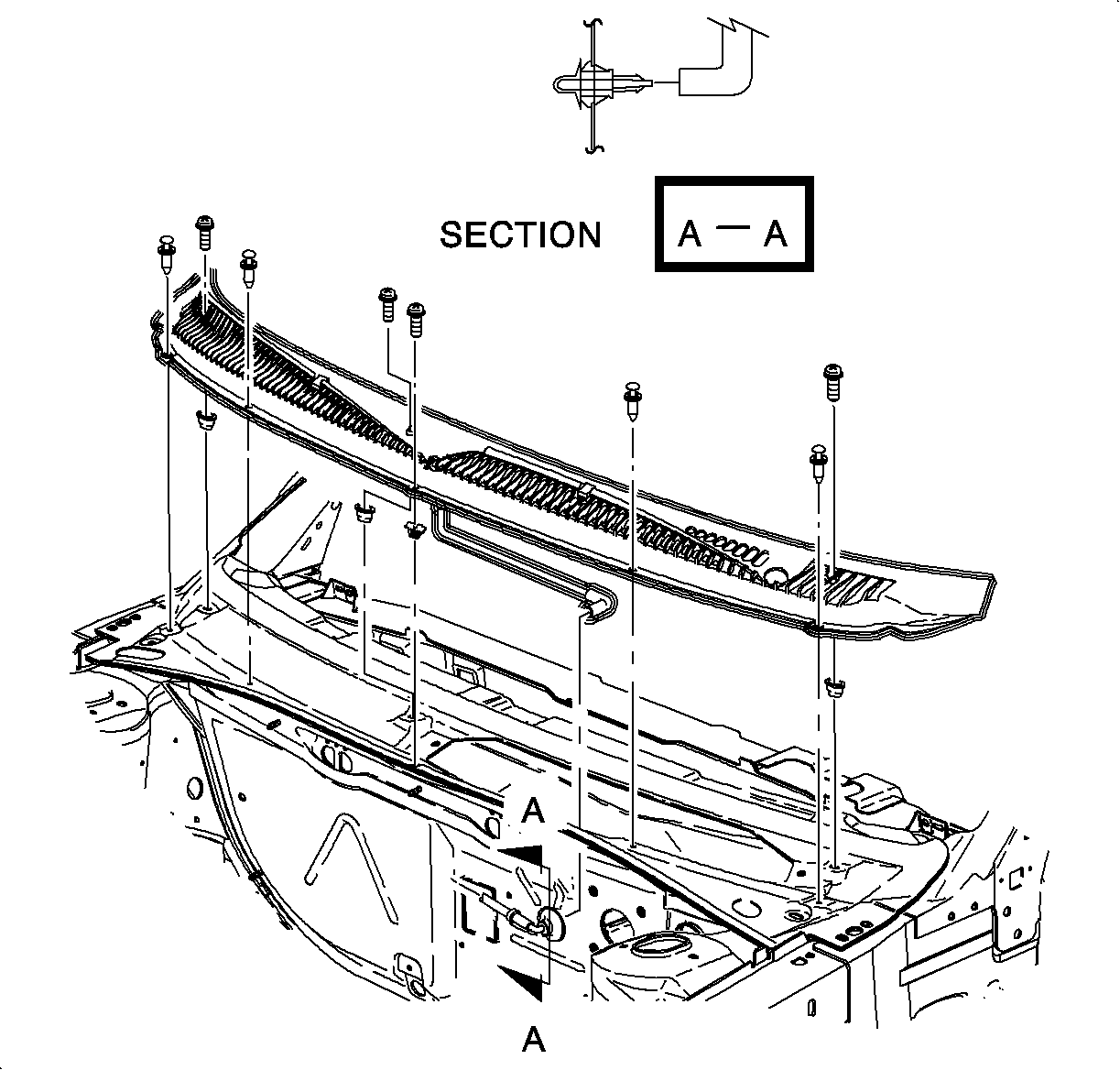 SECTION A — A

A

A