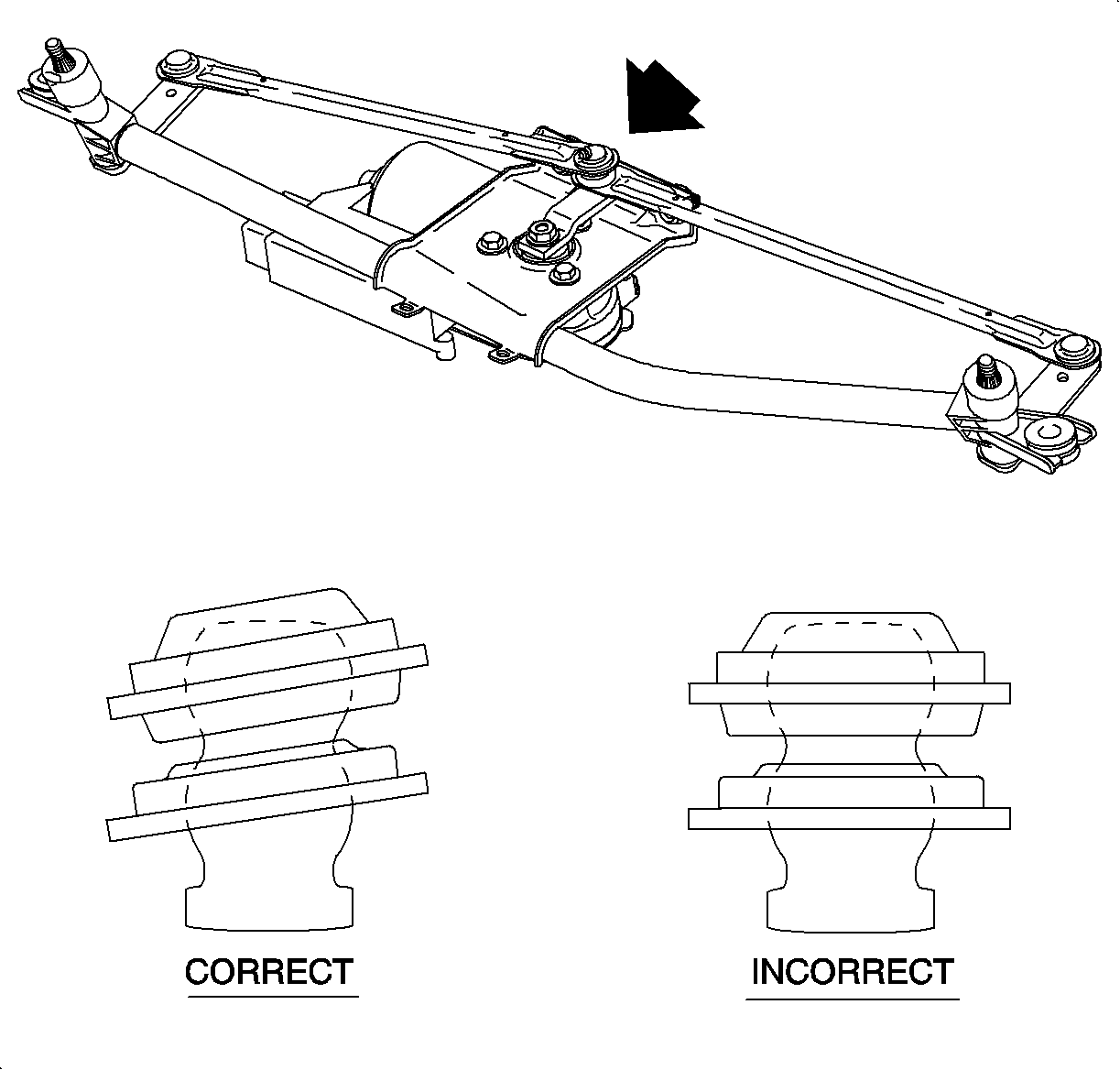 CORRECT

INCORRECT