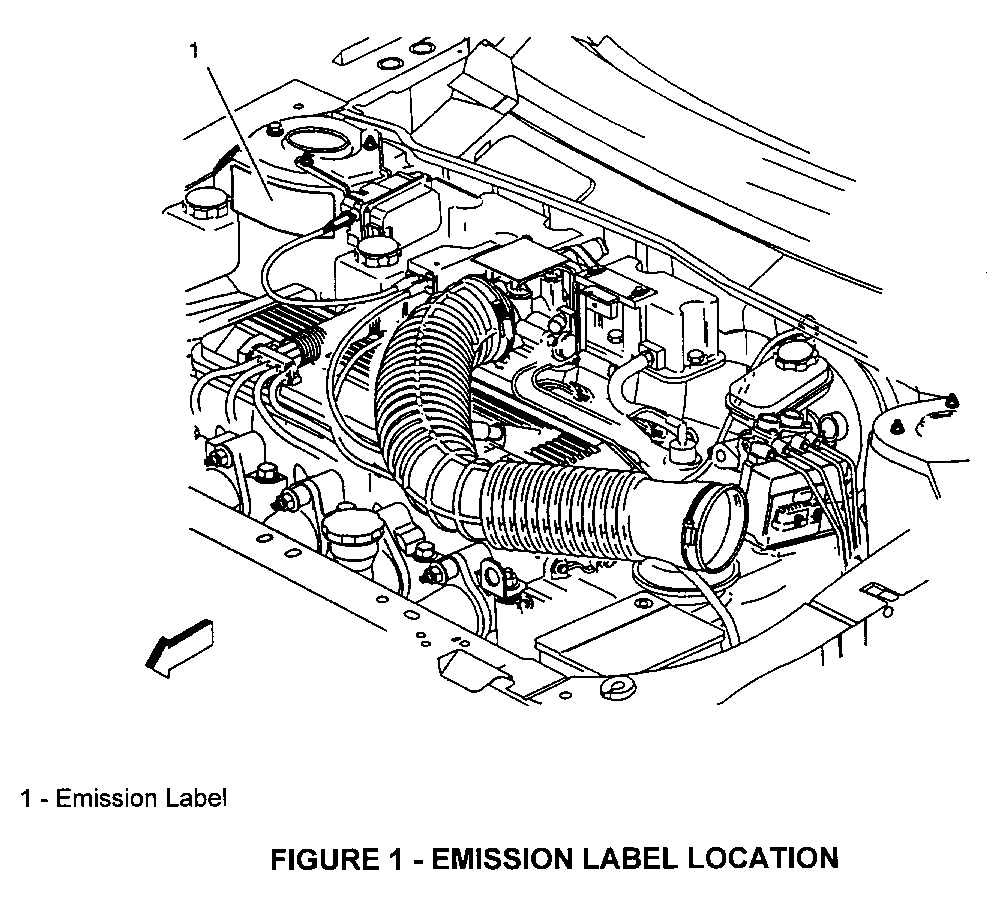 1

1 - Emission Label

FIGURE 1 - EMISSION LABEL LOCATION